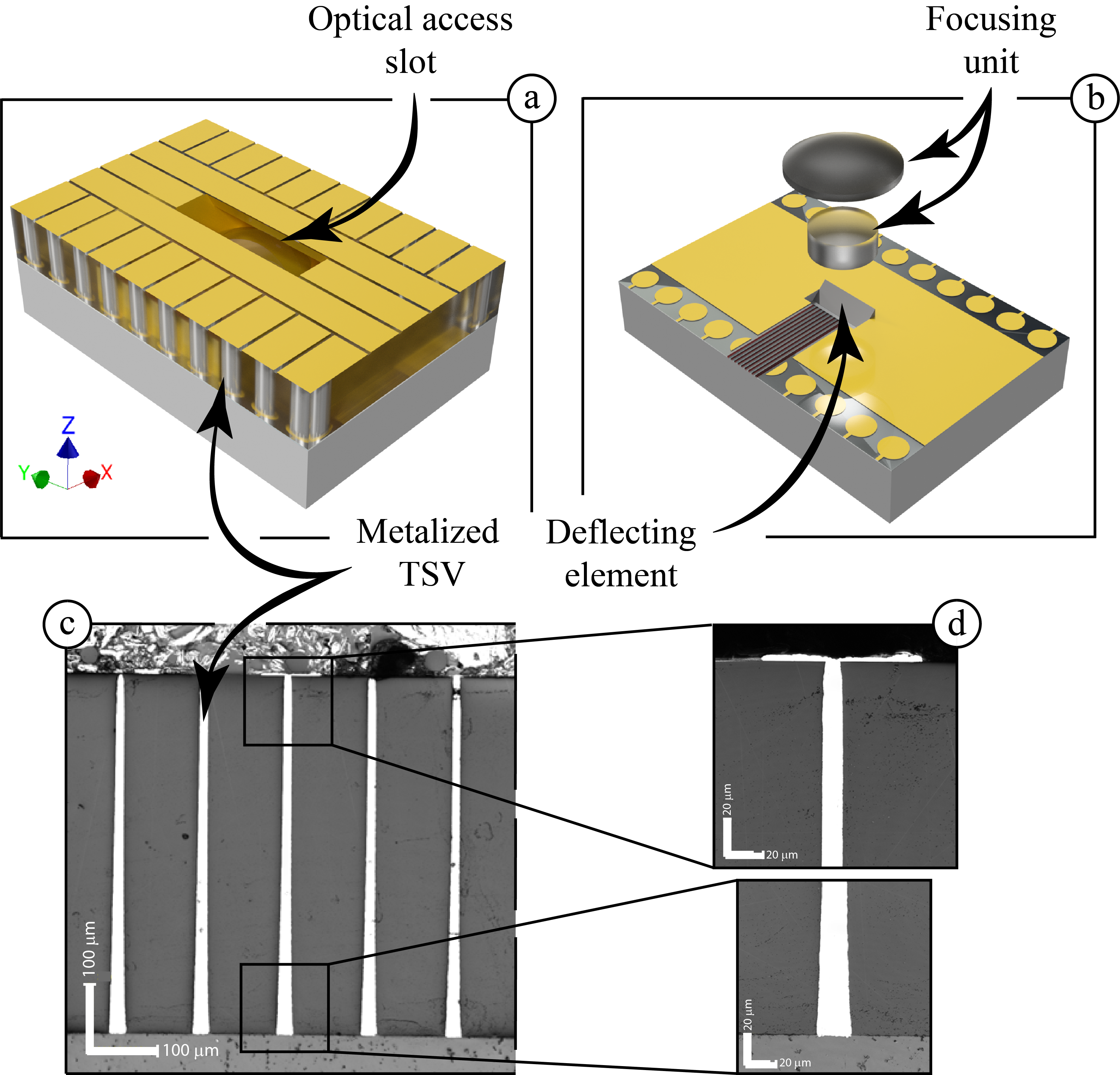 Optical access slot

Focusing unit

a

b

Z

Y

X

Metalized TSV

Deflecting element

c

d

100 µm

100 µm

20 µm

20 µm

20 µm

20 µm