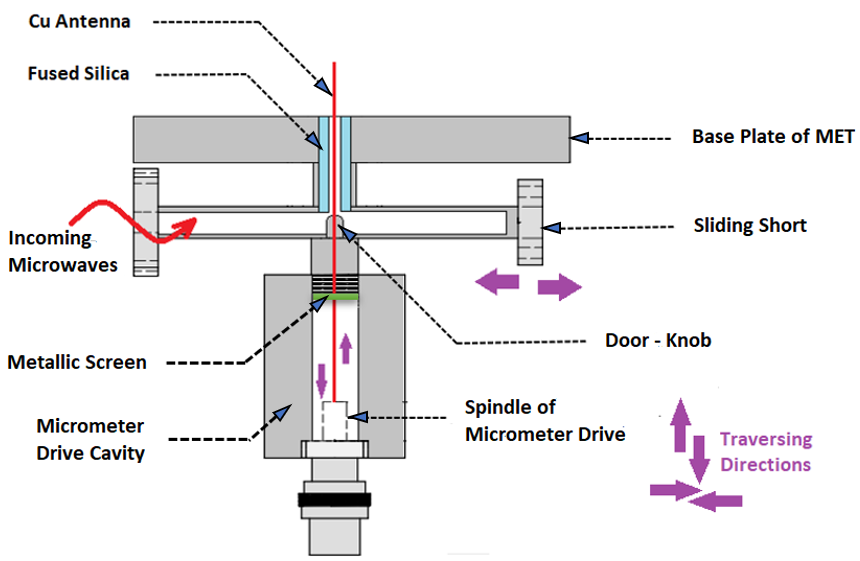 Cu Antenna

Fused Silica

Base Plate of MET

Incoming Microwaves

Sliding Short

Door - Knob

Metallic Screen

Micrometer Drive Cavity

Spindle of Micrometer Drive

Traversing Directions