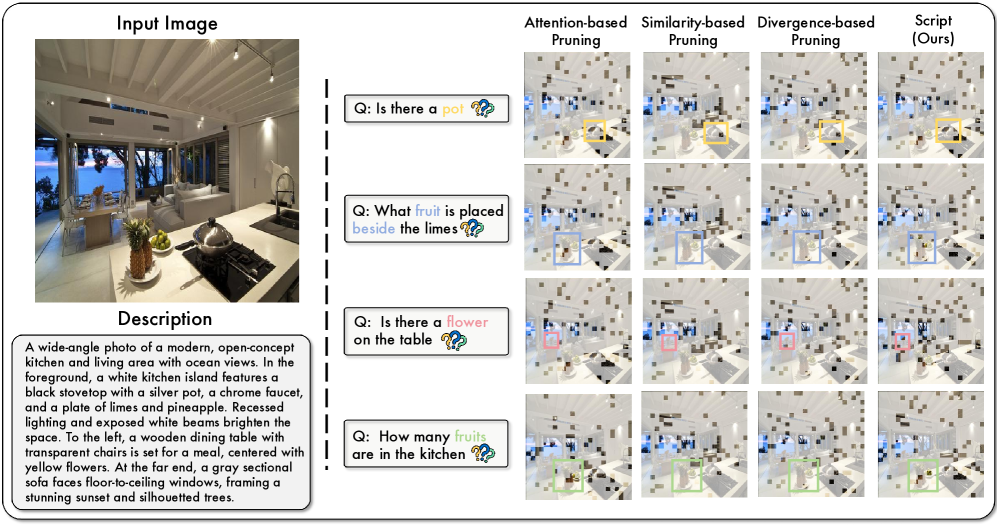 Input Image

Description

A wide-angle photo of a modern, open-concept kitchen and living area with ocean views. In the foreground, a white kitchen island features a black stovetop with a silver pot, a chrome faucet, and a plate of limes and pineapple. Recessed lighting and exposed white beams brighten the space. To the left, a wooden dining table with transparent chairs is set for a meal, centered with yellow flowers. At the far end, a gray sectional sofa faces floor-to-ceiling windows, framing a stunning sunset and silhouetted trees.

Q: Is there a pot

Q: What fruit is placed beside the limes

Q: Is there a flower on the table

Q: How many fruits are in the kitchen

Attention-based Pruning

Similarity-based Pruning

Divergence-based Pruning

Script (Ours)