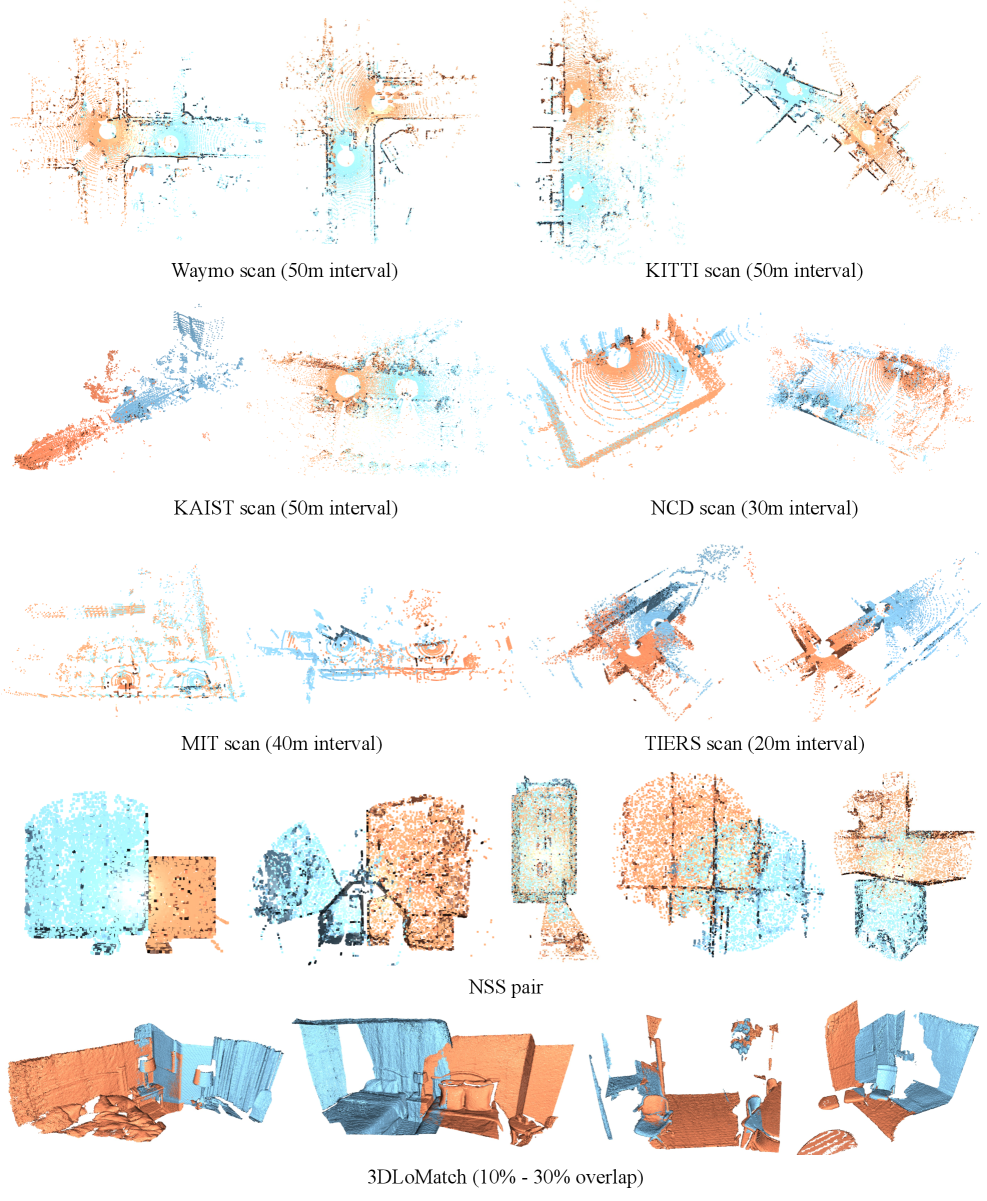 Waymo scan (50m interval)

KITTI scan (50m interval)

KAIST scan (50m interval)

NCD scan (30m interval)

MIT scan (40m interval)

TIERS scan (20m interval)

NSS pair

3DLoMatch (10% - 30% overlap)