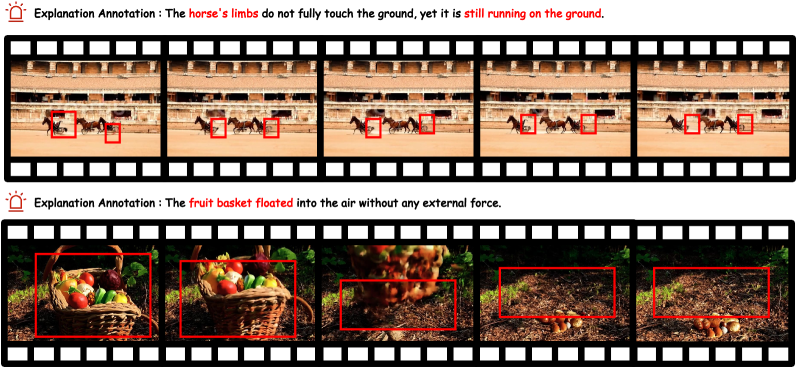 Explanation Annotation : The horse's limbs do not fully touch the ground, yet it is still running on the ground.

Explanation Annotation : The fruit basket floated into the air without any external force.