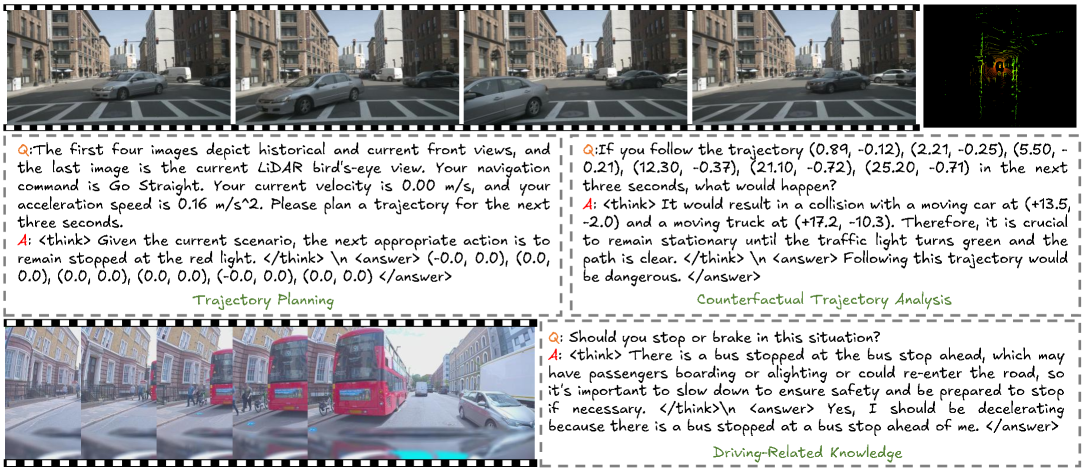 Q:The first four images depict historical and current front views, and the last image is the current LiDAR bird's-eye view. Your navigation command is Go Straight. Your current velocity is 0.00 m/s, and your acceleration speed is 0.16 m/s^2. Please plan a trajectory for the next three seconds.
A: <think> Given the current scenario, the next appropriate action is to remain stopped at the red light. </think> \n <answer> (-0.0, 0.0), (0.0, 0.0), (0.0, 0.0), (0.0, 0.0), (-0.0, 0.0), (0.0, 0.0) </answer>

Trajectory Planning

Q:If you follow the trajectory (0.89, -0.12), (2.21, -0.25), (5.50, -0.21), (12.30, -0.37), (21.10, -0.72), (25.20, -0.71) in the next three seconds, what would happen?
A: <think> It would result in a collision with a moving car at (+13.5, -2.0) and a moving truck at (+17.2, -10.3). Therefore, it is crucial to remain stationary until the traffic light turns green and the path is clear. </think> \n <answer> Following this trajectory would be dangerous. </answer>

Counterfactual Trajectory Analysis

Q: Should you stop or brake in this situation?
A: <think> There is a bus stopped at the bus stop ahead, which may have passengers boarding or alighting or could re-enter the road, so it's important to slow down to ensure safety and be prepared to stop if necessary. </think>\n <answer> Yes, I should be decelerating because there is a bus stopped at a bus stop ahead of me. </answer>

Driving-Related Knowledge