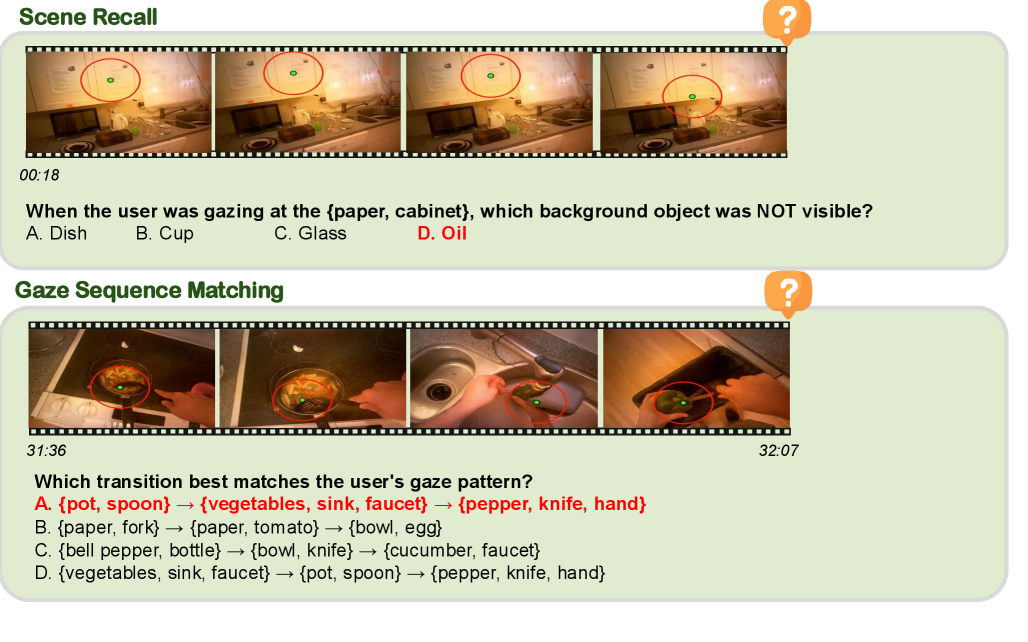 Scene Recall

?

00:18

When the user was gazing at the {paper, cabinet}, which background object was NOT visible?

A. Dish B. Cup C. Glass D. Oil

Gaze Sequence Matching

?

31:36 32:07

Which transition best matches the user's gaze pattern?

A. {pot, spoon} → {vegetables, sink, faucet} → {pepper, knife, hand}
B. {paper, fork} → {paper, tomato} → {bowl, egg}
C. {bell pepper, bottle} → {bowl, knife} → {cucumber, faucet}
D. {vegetables, sink, faucet} → {pot, spoon} → {pepper, knife, hand}