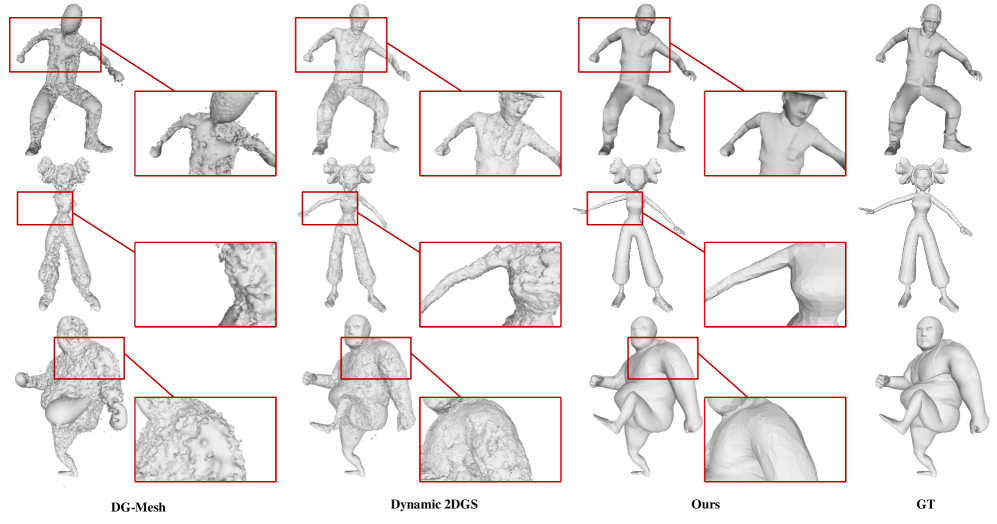 DG-Mesh

Dynamic 2DGS

Ours

GT