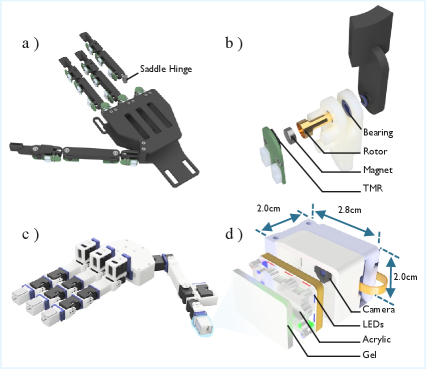 a )

Saddle Hinge

b )

Bearing

Rotor

Magnet

TMR

c )

d )

2.0cm

2.8cm

2.0cm

Camera

LEDs

Acrylic

Gel