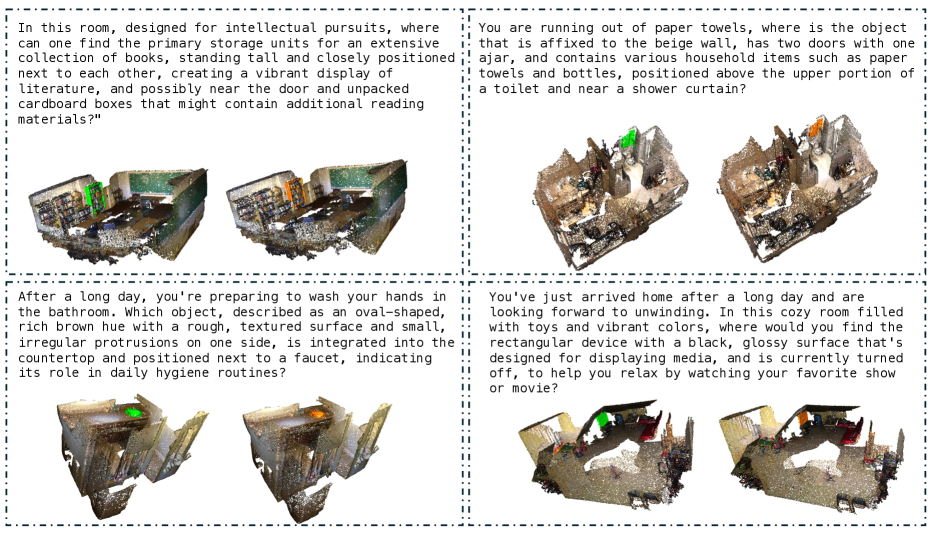 In this room, designed for intellectual pursuits, where can one find the primary storage units for an extensive collection of books, standing tall and closely positioned next to each other, creating a vibrant display of literature, and possibly near the door and unpacked cardboard boxes that might contain additional reading materials?"

You are running out of paper towels, where is the object that is affixed to the beige wall, has two doors with one ajar, and contains various household items such as paper towels and bottles, positioned above the upper portion of a toilet and near a shower curtain?

After a long day, you're preparing to wash your hands in the bathroom. Which object, described as an oval-shaped, rich brown hue with a rough, textured surface and small, irregular protrusions on one side, is integrated into the countertop and positioned next to a faucet, indicating its role in daily hygiene routines?

You've just arrived home after a long day and are looking forward to unwinding. In this cozy room filled with toys and vibrant colors, where would you find the rectangular device with a black, glossy surface that's designed for displaying media, and is currently turned off, to help you relax by watching your favorite show or movie?