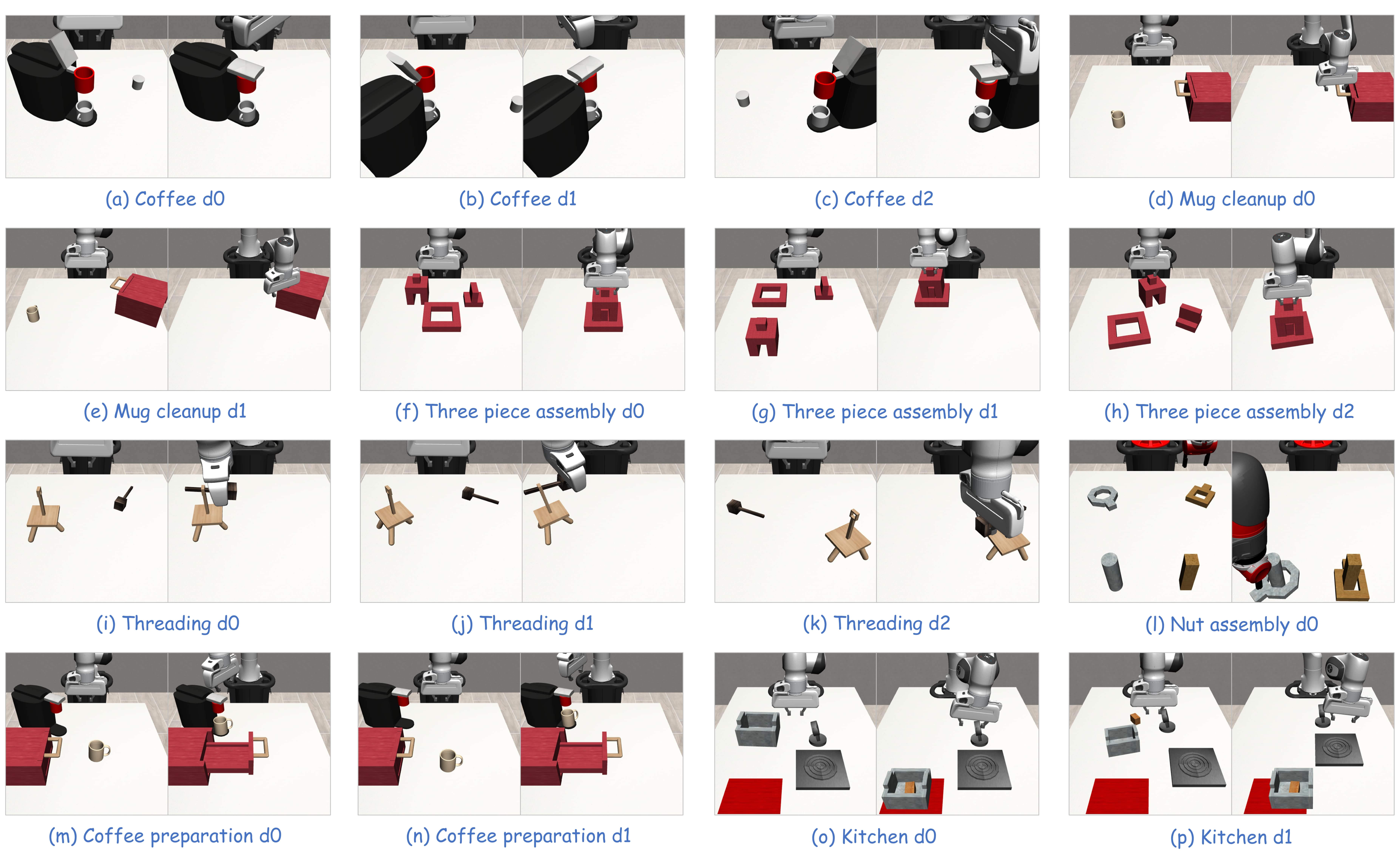 (a) Coffee d0

(b) Coffee d1

(c) Coffee d2

(d) Mug cleanup d0

(e) Mug cleanup d1

(f) Three piece assembly d0

(g) Three piece assembly d1

(h) Three piece assembly d2

(i) Threading d0

(j) Threading d1

(k) Threading d2

(l) Nut assembly d0

(m) Coffee preparation d0

(n) Coffee preparation d1

(o) Kitchen d0

(p) Kitchen d1