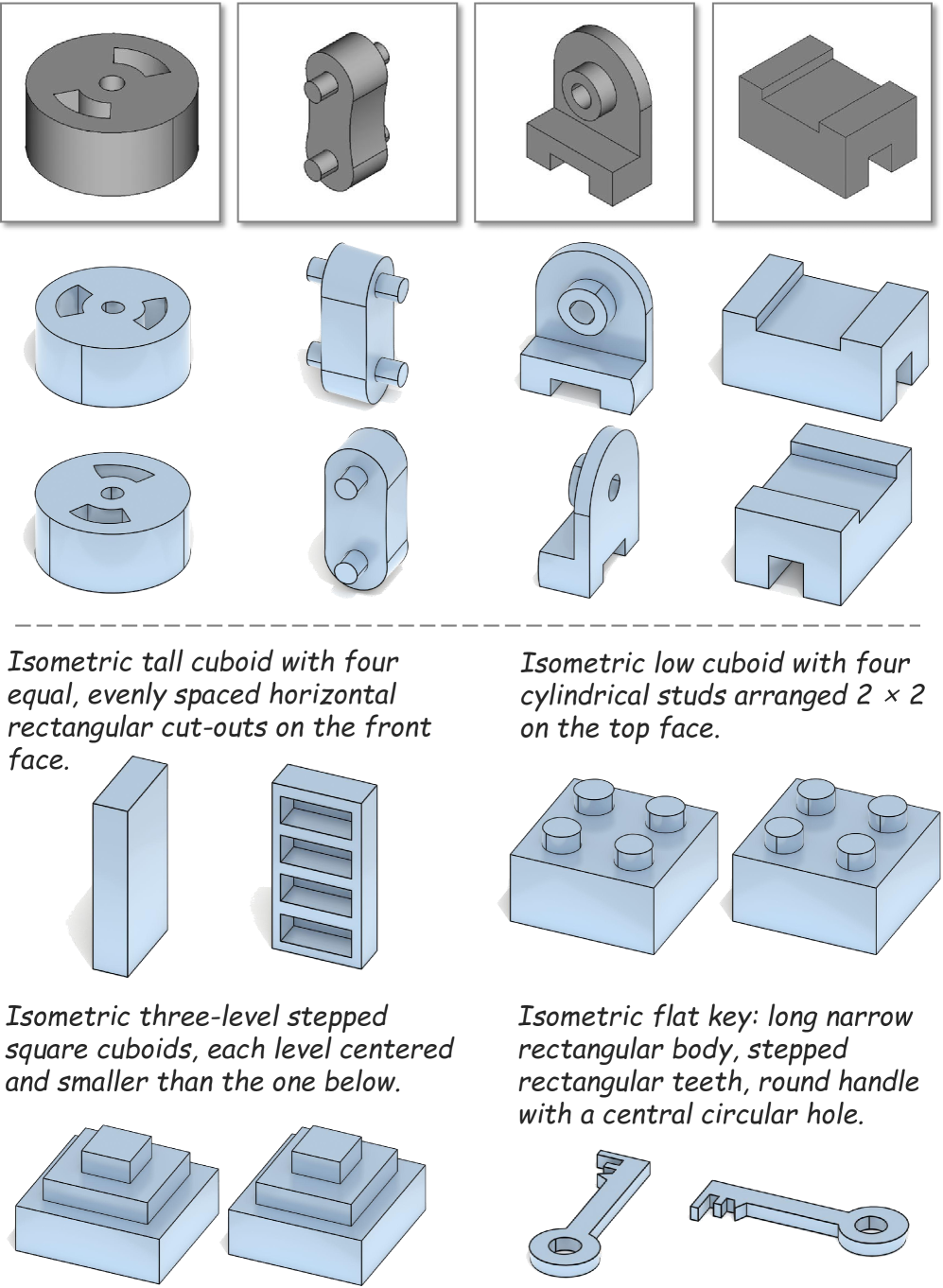 Isometric tall cuboid with four equal, evenly spaced horizontal rectangular cut-outs on the front face.

Isometric low cuboid with four cylindrical studs arranged 2 × 2 on the top face.

Isometric three-level stepped square cuboids, each level centered and smaller than the one below.

Isometric flat key: long narrow rectangular body, stepped rectangular teeth, round handle with a central circular hole.