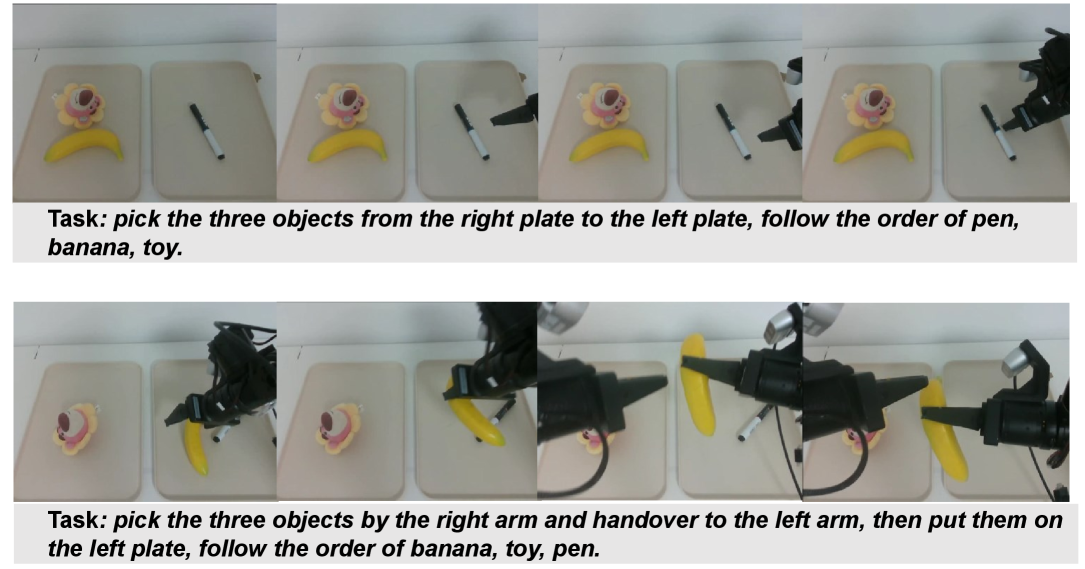 Task: pick the three objects from the right plate to the left plate, follow the order of pen, banana, toy.

Task: pick the three objects by the right arm and handover to the left arm, then put them on the left plate, follow the order of banana, toy, pen.