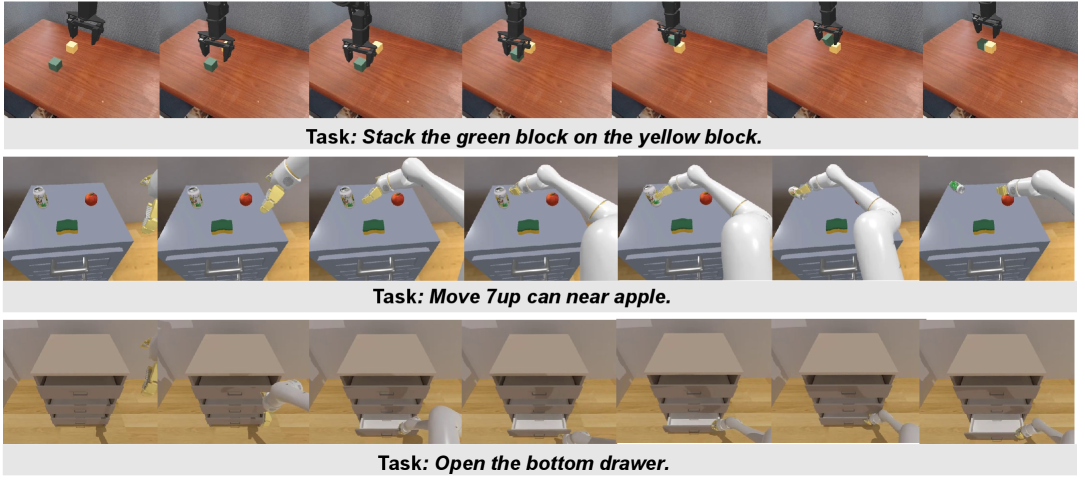 Task: Stack the green block on the yellow block.

Task: Move 7up can near apple.

Task: Open the bottom drawer.