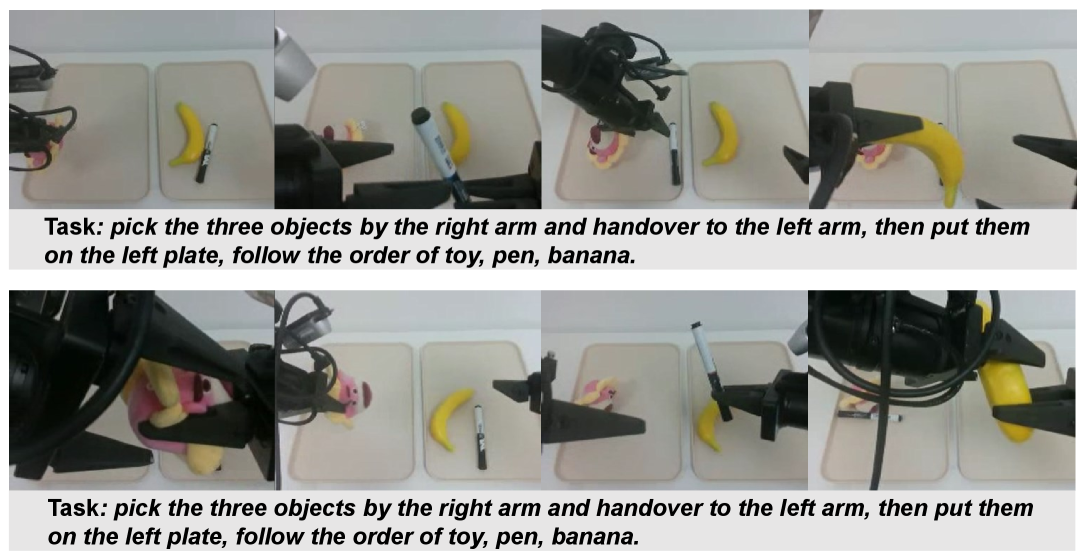 Task: pick the three objects by the right arm and handover to the left arm, then put them on the left plate, follow the order of toy, pen, banana.

Task: pick the three objects by the right arm and handover to the left arm, then put them on the left plate, follow the order of toy, pen, banana.