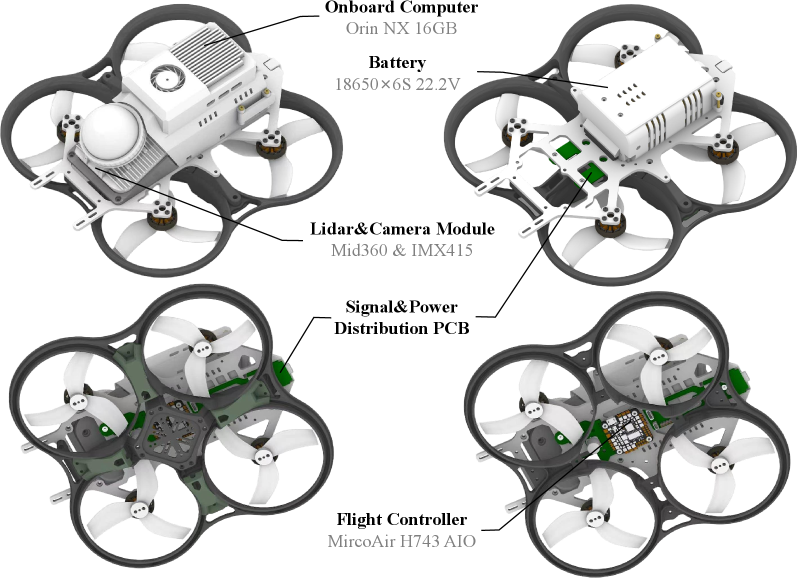 Onboard Computer
Orin NX 16GB

Battery
18650×6S 22.2V

Lidar&Camera Module
Mid360 & IMX415

Signal&Power
Distribution PCB

Flight Controller
MircoAir H743 AIO