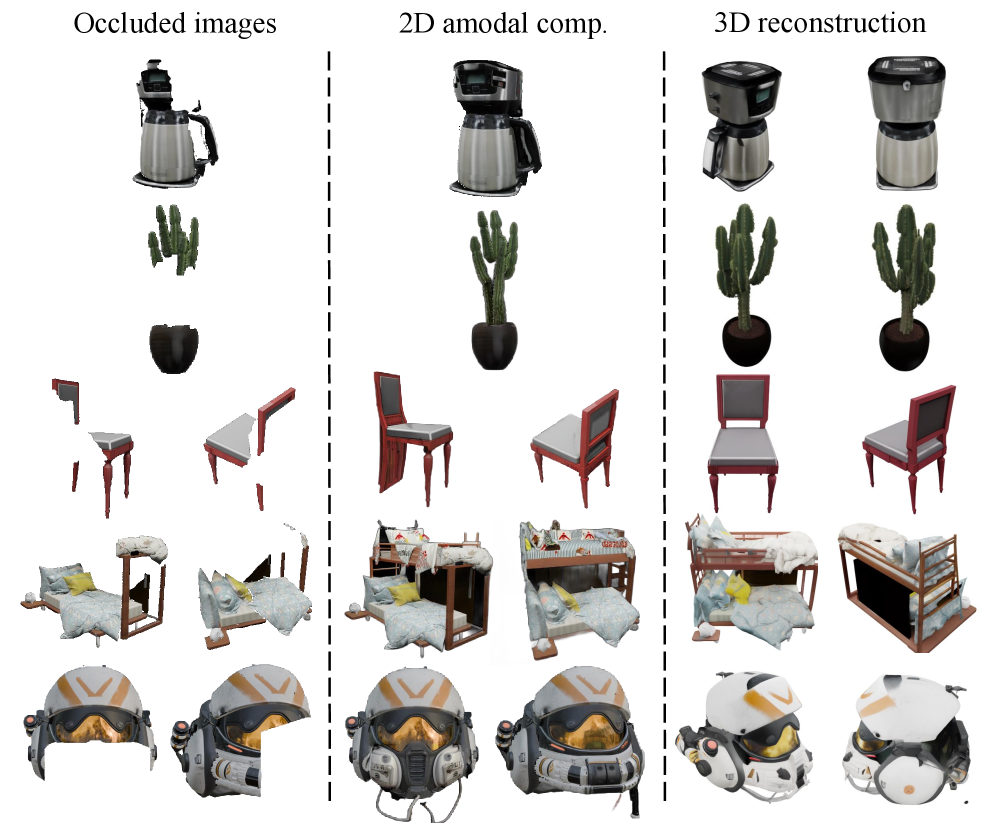 Occluded images

2D amodal comp.

3D reconstruction