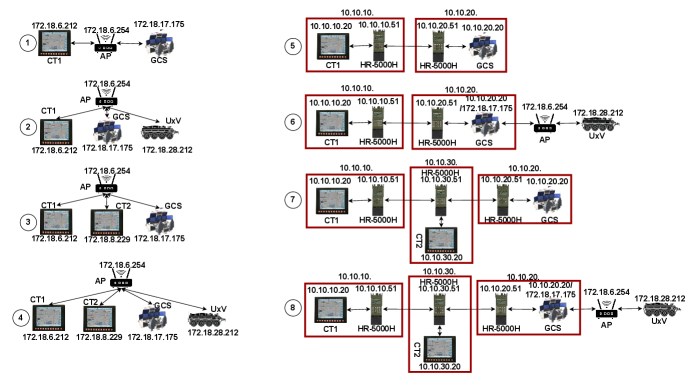 1
172.18.6.212
172.18.6.254
172.18.17.175
CT1
AP
GCS

2
172.18.6.254
AP
CT1
GCS
UxV
172.18.6.212
172.18.17.175
172.18.28.212

3
172.18.6.254
AP
CT1
CT2
GCS
172.18.6.212
172.18.8.229
172.18.17.175

4
172.18.6.254
AP
CT1
CT2
GCS
UxV
172.18.6.212
172.18.8.229
172.18.17.175
172.18.28.212

5
10.10.10.
10.10.20.
10.10.10.20
10.10.10.51
10.10.20.51
10.10.20.20
CT1
HR-5000H
HR-5000H
GCS

6
10.10.10.
10.10.20.
10.10.10.20
10.10.10.51
10.10.20.51
10.10.20.20 /172.18.17.175
172.18.6.254
172.18.28.212
CT1
HR-5000H
HR-5000H
GCS
AP
UxV

7
10.10.10.
10.10.30.
10.10.20.
HR-5000H
10.10.10.20
10.10.10.51
10.10.30.51
10.10.20.51
10.10.20.20
CT1
HR-5000H
HR-5000H
GCS
CT2
10.10.30.20

8
10.10.10.
10.10.30.
10.10.20.
HR-5000H
10.10.10.20
10.10.10.51
10.10.30.51
10.10.20.51
10.10.20.20/ 172.18.17.175
172.18.6.254
172.18.28.212
CT1
HR-5000H
HR-5000H
GCS
AP
UxV
CT2
10.10.30.20