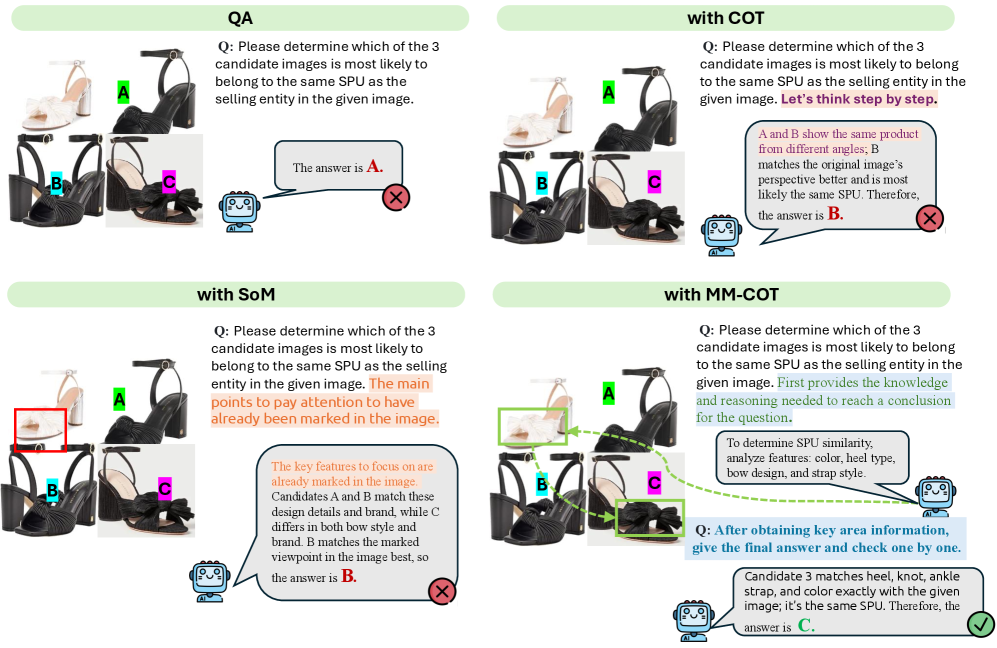 QA

A

B

C

Q: Please determine which of the 3 candidate images is most likely to belong to the same SPU as the selling entity in the given image.

The answer is A.

with COT

A

B

C

Q: Please determine which of the 3 candidate images is most likely to belong to the same SPU as the selling entity in the given image. Let's think step by step.

A and B show the same product from different angles; B matches the original image's perspective better and is most likely the same SPU. Therefore, the answer is B.

with SoM

A

B

C

Q: Please determine which of the 3 candidate images is most likely to belong to the same SPU as the selling entity in the given image. The main points to pay attention to have already been marked in the image.

The key features to focus on are already marked in the image. Candidates A and B match these design details and brand, while C differs in both bow style and brand. B matches the marked viewpoint in the image best, so the answer is B.

with MM-COT

A

B

C

Q: Please determine which of the 3 candidate images is most likely to belong to the same SPU as the selling entity in the given image. First provides the knowledge and reasoning needed to reach a conclusion for the question.

To determine SPU similarity, analyze features: color, heel type, bow design, and strap style.

Q: After obtaining key area information, give the final answer and check one by one.

Candidate 3 matches heel, knot, ankle strap, and color exactly with the given image; it's the same SPU. Therefore, the answer is C.