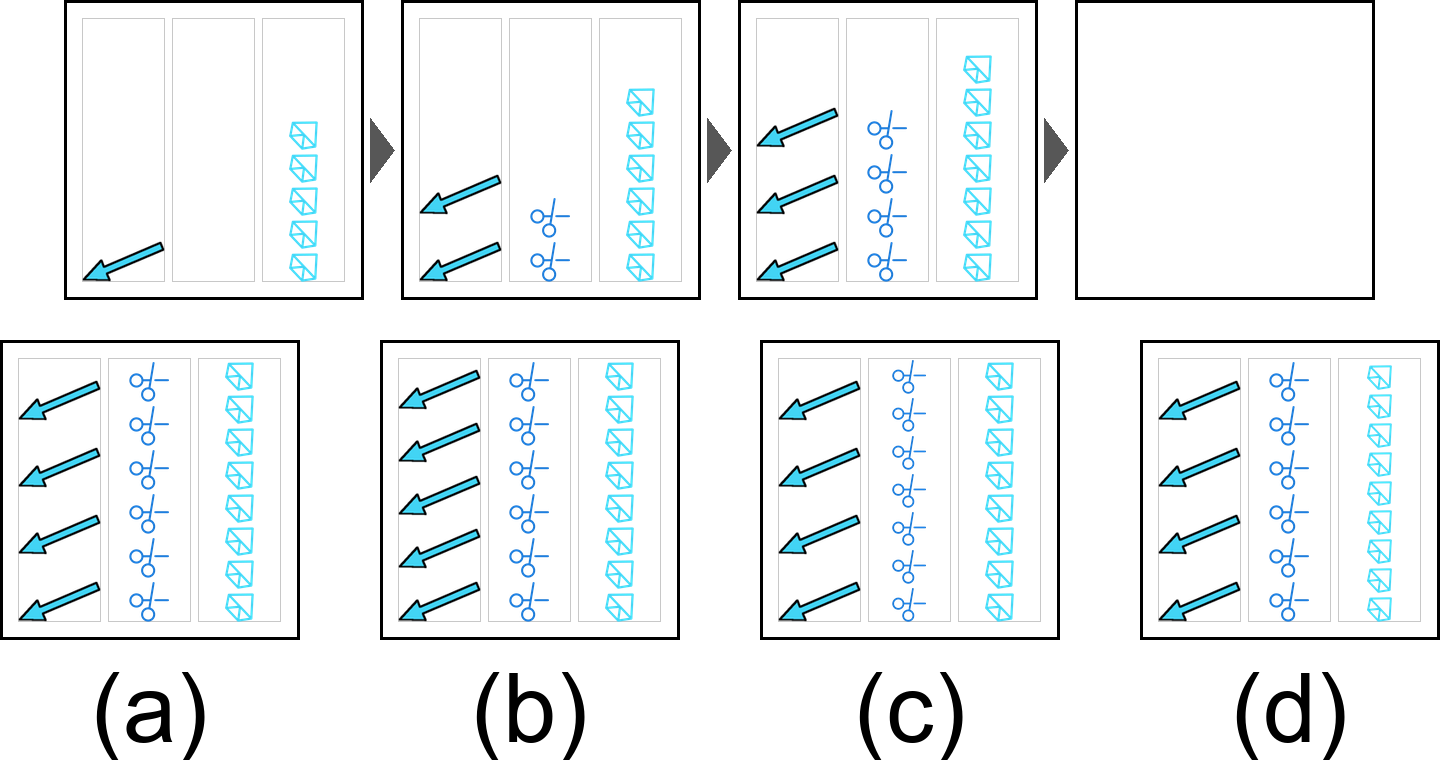 (a)

(b)

(c)

(d)