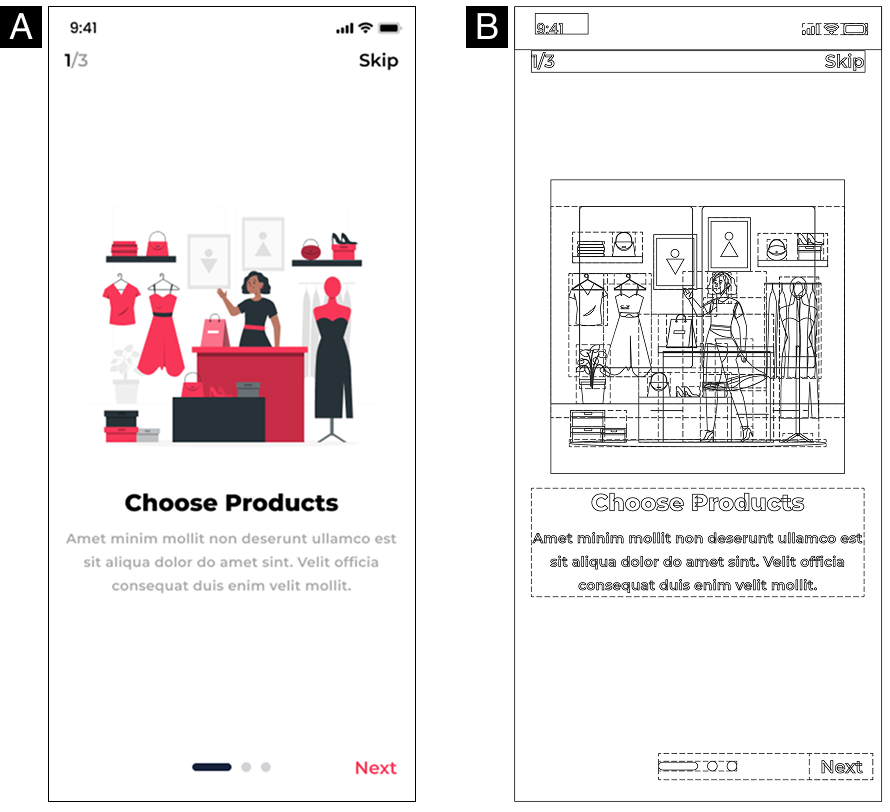 A

9:41

1/3

Skip

Choose Products

Amet minim mollit non deserunt ullamco est sit aliqua dolor do amet sint. Velit officia consequat duis enim velit mollit.

Next

B

9:41

1/3

Skip

Choose Products

Amet minim mollit non deserunt ullamco est sit aliqua dolor do amet sint. Velit officia consequat duis enim velit mollit.

Next