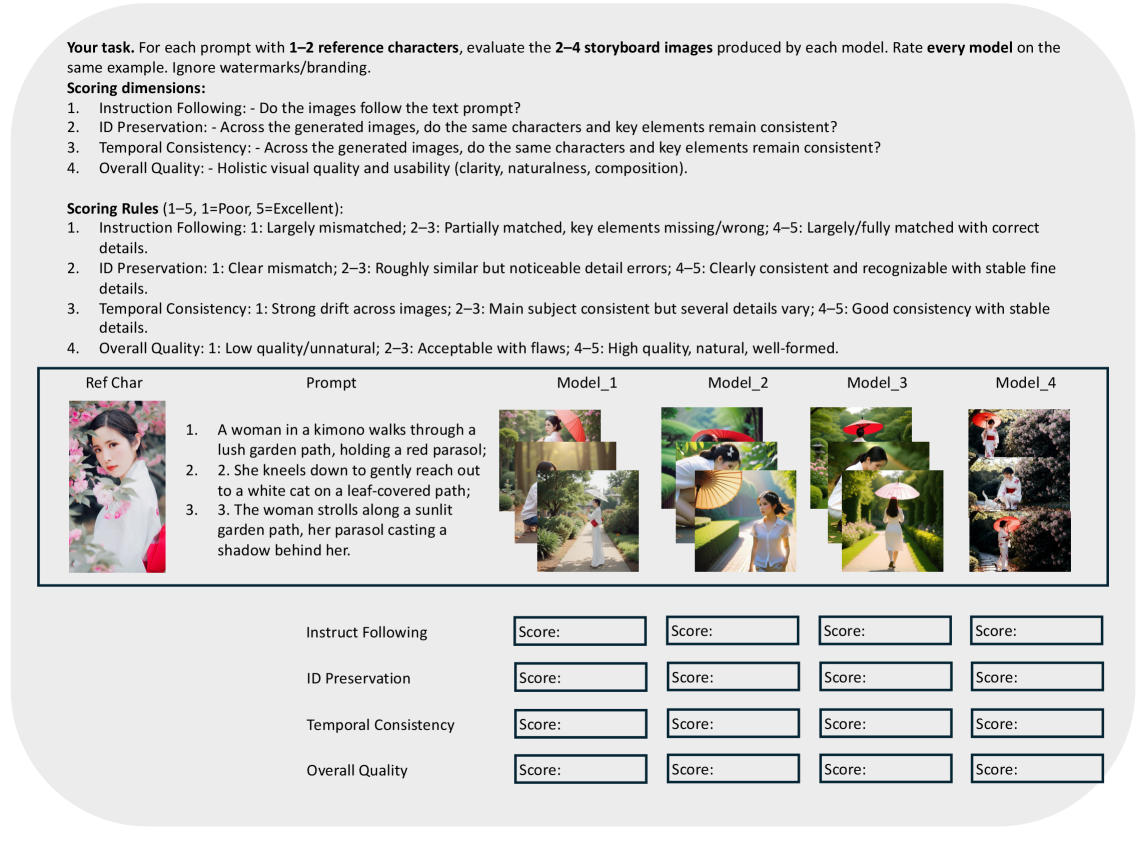 **Your task.** For each prompt with **1–2 reference characters**, evaluate the **2–4 storyboard images** produced by each model. Rate **every model** on the same example. Ignore watermarks/branding.

**Scoring dimensions:**
1. Instruction Following: - Do the images follow the text prompt?
2. ID Preservation: - Across the generated images, do the same characters and key elements remain consistent?
3. Temporal Consistency: - Across the generated images, do the same characters and key elements remain consistent?
4. Overall Quality: - Holistic visual quality and usability (clarity, naturalness, composition).

**Scoring Rules** (1–5, 1=Poor, 5=Excellent):
1. Instruction Following: 1: Largely mismatched; 2–3: Partially matched, key elements missing/wrong; 4–5: Largely/fully matched with correct details.
2. ID Preservation: 1: Clear mismatch; 2–3: Roughly similar but noticeable detail errors; 4–5: Clearly consistent and recognizable with stable fine details.
3. Temporal Consistency: 1: Strong drift across images; 2–3: Main subject consistent but several details vary; 4–5: Good consistency with stable details.
4. Overall Quality: 1: Low quality/unnatural; 2–3: Acceptable with flaws; 4–5: High quality, natural, well-formed.

Ref Char

Prompt

1. A woman in a kimono walks through a lush garden path, holding a red parasol;
2. 2. She kneels down to gently reach out to a white cat on a leaf-covered path;
3. 3. The woman strolls along a sunlit garden path, her parasol casting a shadow behind her.

Model_1

Model_2

Model_3

Model_4

| | | | | |
|---|---|---|---|---|
| Instruct Following | Score: | Score: | Score: | Score: |
| ID Preservation | Score: | Score: | Score: | Score: |
| Temporal Consistency | Score: | Score: | Score: | Score: |
| Overall Quality | Score: | Score: | Score: | Score: |