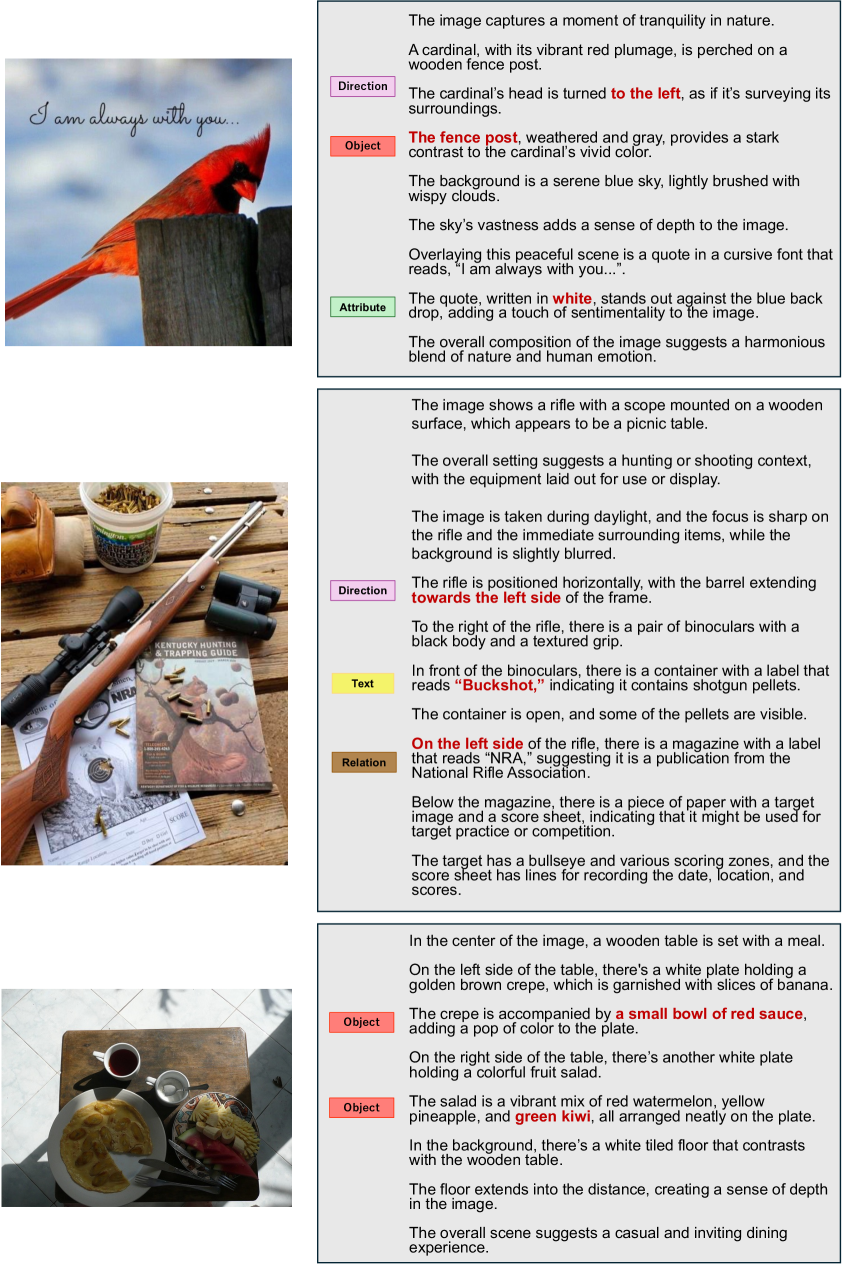 I am always with you...

The image captures a moment of tranquility in nature.

A cardinal, with its vibrant red plumage, is perched on a wooden fence post.

Direction

The cardinal's head is turned to the left, as if it's surveying its surroundings.

Object

The fence post, weathered and gray, provides a stark contrast to the cardinal's vivid color.

The background is a serene blue sky, lightly brushed with wispy clouds.

The sky's vastness adds a sense of depth to the image.

Overlaying this peaceful scene is a quote in a cursive font that reads, "I am always with you...".

Attribute

The quote, written in white, stands out against the blue back drop, adding a touch of sentimentality to the image.

The overall composition of the image suggests a harmonious blend of nature and human emotion.

KENTUCKY HUNTING & TRAPPING GUIDE

NRA

SCORE

The image shows a rifle with a scope mounted on a wooden surface, which appears to be a picnic table.

The overall setting suggests a hunting or shooting context, with the equipment laid out for use or display.

The image is taken during daylight, and the focus is sharp on the rifle and the immediate surrounding items, while the background is slightly blurred.

Direction

The rifle is positioned horizontally, with the barrel extending towards the left side of the frame.

To the right of the rifle, there is a pair of binoculars with a black body and a textured grip.

Text

In front of the binoculars, there is a container with a label that reads "Buckshot," indicating it contains shotgun pellets.

The container is open, and some of the pellets are visible.

Relation

On the left side of the rifle, there is a magazine with a label that reads "NRA," suggesting it is a publication from the National Rifle Association.

Below the magazine, there is a piece of paper with a target image and a score sheet, indicating that it might be used for target practice or competition.

The target has a bullseye and various scoring zones, and the score sheet has lines for recording the date, location, and scores.

In the center of the image, a wooden table is set with a meal.

On the left side of the table, there's a white plate holding a golden brown crepe, which is garnished with slices of banana.

Object

The crepe is accompanied by a small bowl of red sauce, adding a pop of color to the plate.

On the right side of the table, there's another white plate holding a colorful fruit salad.

Object

The salad is a vibrant mix of red watermelon, yellow pineapple, and green kiwi, all arranged neatly on the plate.

In the background, there's a white tiled floor that contrasts with the wooden table.

The floor extends into the distance, creating a sense of depth in the image.

The overall scene suggests a casual and inviting dining experience.