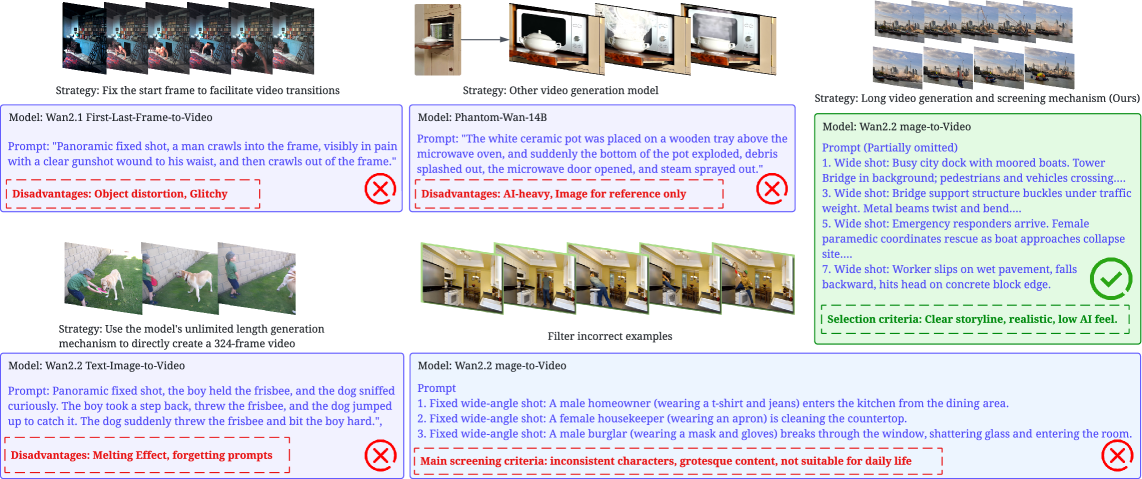 Strategy: Fix the start frame to facilitate video transitions

Model: Wan2.1 First-Last-Frame-to-Video

Prompt: "Panoramic fixed shot, a man crawls into the frame, visibly in pain with a clear gunshot wound to his waist, and then crawls out of the frame."

Disadvantages: Object distortion, Glitchy

Strategy: Other video generation model

Model: Phantom-Wan-14B

Prompt: "The white ceramic pot was placed on a wooden tray above the microwave oven, and suddenly the bottom of the pot exploded, debris splashed out, the microwave door opened, and steam sprayed out."

Disadvantages: AI-heavy, Image for reference only

Strategy: Long video generation and screening mechanism (Ours)

Model: Wan2.2 mage-to-Video

Prompt (Partially omitted)
1. Wide shot: Busy city dock with moored boats. Tower Bridge in background; pedestrians and vehicles crossing....
3. Wide shot: Bridge support structure buckles under traffic weight. Metal beams twist and bend....
5. Wide shot: Emergency responders arrive. Female paramedic coordinates rescue as boat approaches collapse site....
7. Wide shot: Worker slips on wet pavement, falls backward, hits head on concrete block edge.

Selection criteria: Clear storyline, realistic, low AI feel.

Strategy: Use the model's unlimited length generation mechanism to directly create a 324-frame video

Model: Wan2.2 Text-Image-to-Video

Prompt: Panoramic fixed shot, the boy held the frisbee, and the dog sniffed curiously. The boy took a step back, threw the frisbee, and the dog jumped up to catch it. The dog suddenly threw the frisbee and bit the boy hard.",

Disadvantages: Melting Effect, forgetting prompts

Filter incorrect examples

Model: Wan2.2 mage-to-Video

Prompt
1. Fixed wide-angle shot: A male homeowner (wearing a t-shirt and jeans) enters the kitchen from the dining area.
2. Fixed wide-angle shot: A female housekeeper (wearing an apron) is cleaning the countertop.
3. Fixed wide-angle shot: A male burglar (wearing a mask and gloves) breaks through the window, shattering glass and entering the room.

Main screening criteria: inconsistent characters, grotesque content, not suitable for daily life