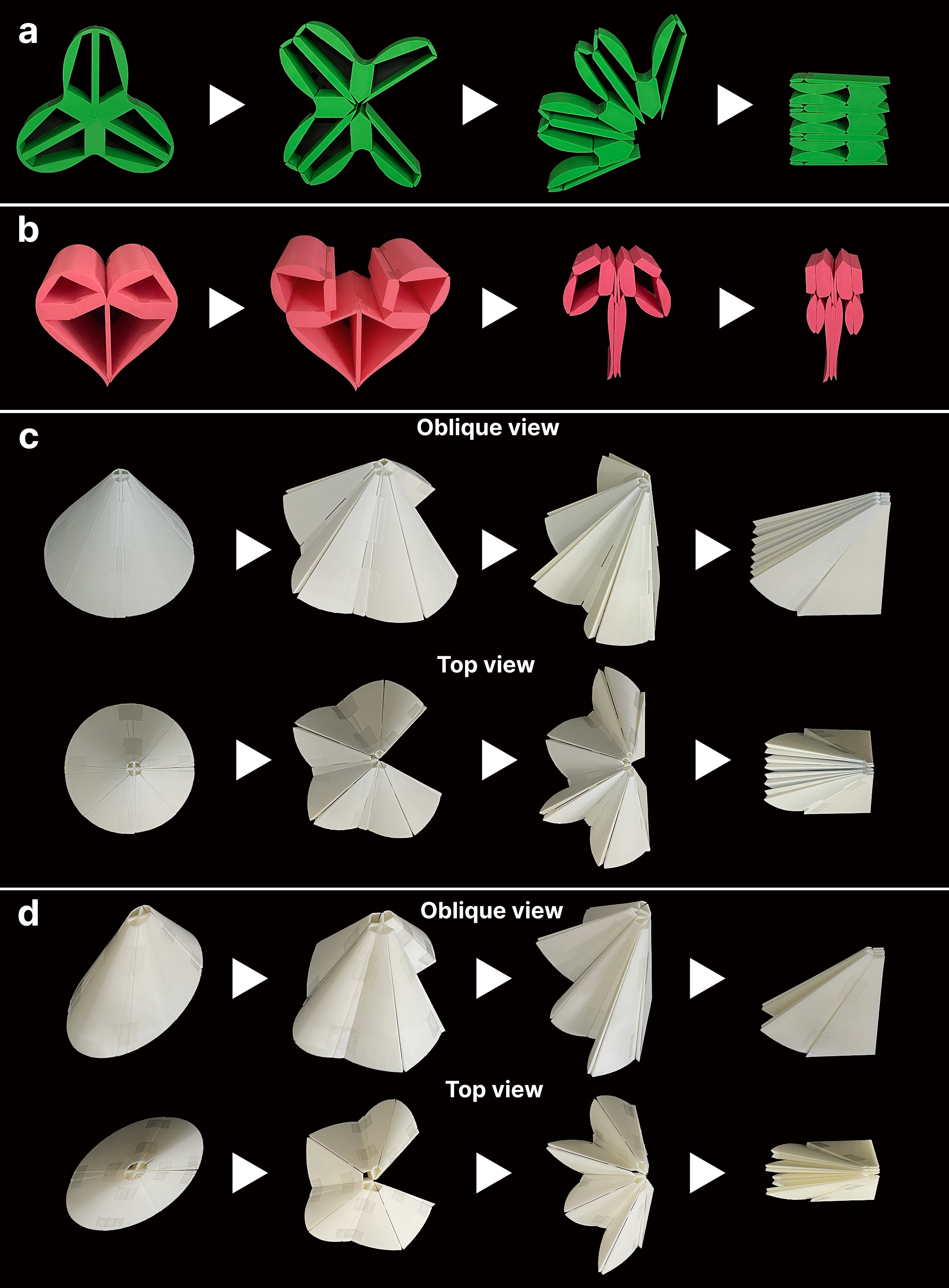 a

b

c

Oblique view

Top view

d

Oblique view

Top view