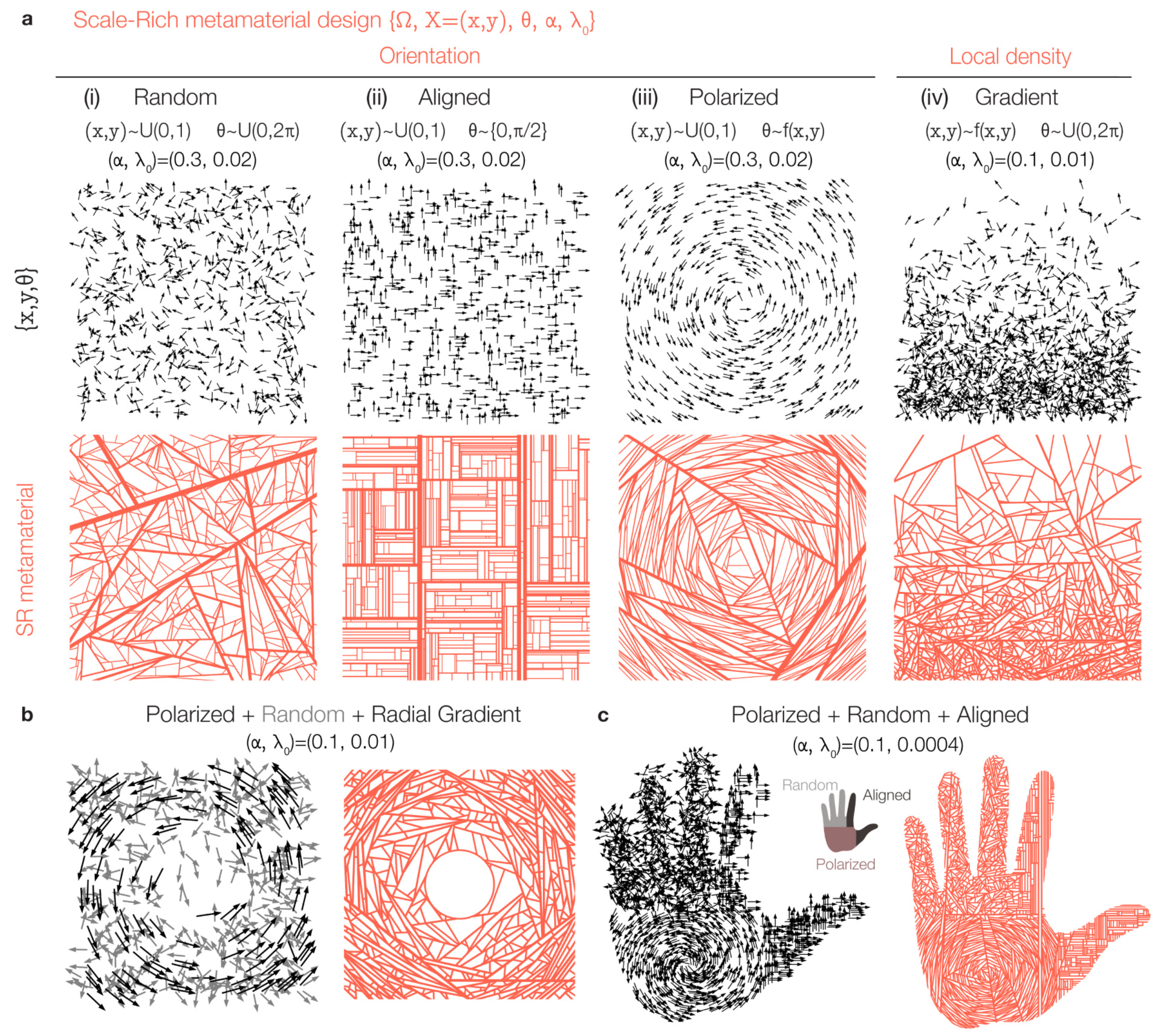 a Scale-Rich metamaterial design $\{\Omega, X=(x,y), \theta, \alpha, \lambda_0\}$

Orientation

Local density

(i) Random

$(x,y)\sim U(0,1)$ $\theta\sim U(0,2\pi)$

$(\alpha, \lambda_0)=(0.3, 0.02)$

(ii) Aligned

$(x,y)\sim U(0,1)$ $\theta\sim\{0,\pi/2\}$

$(\alpha, \lambda_0)=(0.3, 0.02)$

(iii) Polarized

$(x,y)\sim U(0,1)$ $\theta\sim f(x,y)$

$(\alpha, \lambda_0)=(0.3, 0.02)$

(iv) Gradient

$(x,y)\sim f(x,y)$ $\theta\sim U(0,2\pi)$

$(\alpha, \lambda_0)=(0.1, 0.01)$

$\{x,y,\theta\}$

SR metamaterial

b Polarized + Random + Radial Gradient

$(\alpha, \lambda_0)=(0.1, 0.01)$

c Polarized + Random + Aligned

$(\alpha, \lambda_0)=(0.1, 0.0004)$

Random

Aligned

Polarized