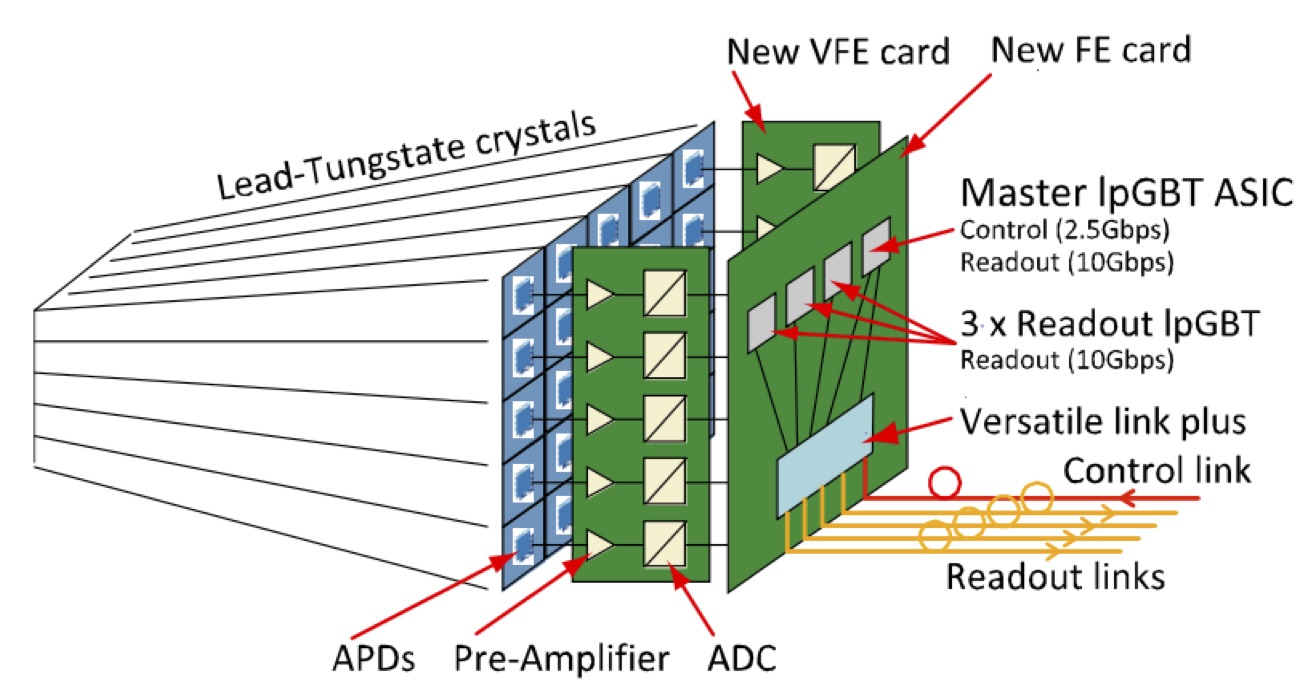 New VFE card
New FE card
Lead-Tungstate crystals
Master lpGBT ASIC
Control (2.5Gbps)
Readout (10Gbps)
3 x Readout lpGBT
Readout (10Gbps)
Versatile link plus
Control link
Readout links
APDs
Pre-Amplifier
ADC