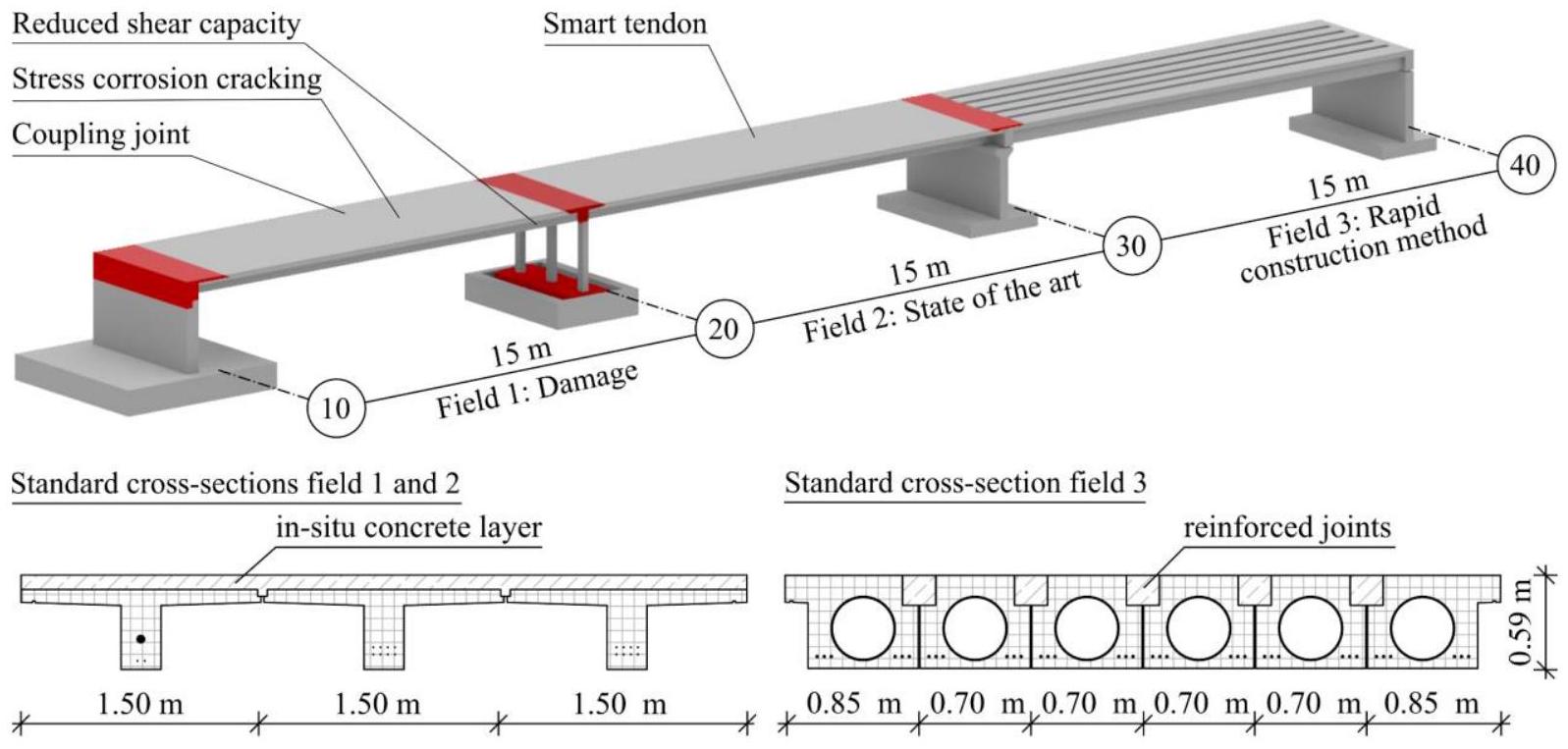 Reduced shear capacity
Stress corrosion cracking
Coupling joint
Smart tendon

10
15 m
Field 1: Damage
20
15 m
Field 2: State of the art
30
15 m
Field 3: Rapid construction method
40

Standard cross-sections field 1 and 2
in-situ concrete layer
1.50 m
1.50 m
1.50 m

Standard cross-section field 3
reinforced joints
0.59 m
0.85 m
0.70 m
0.70 m
0.70 m
0.70 m
0.85 m