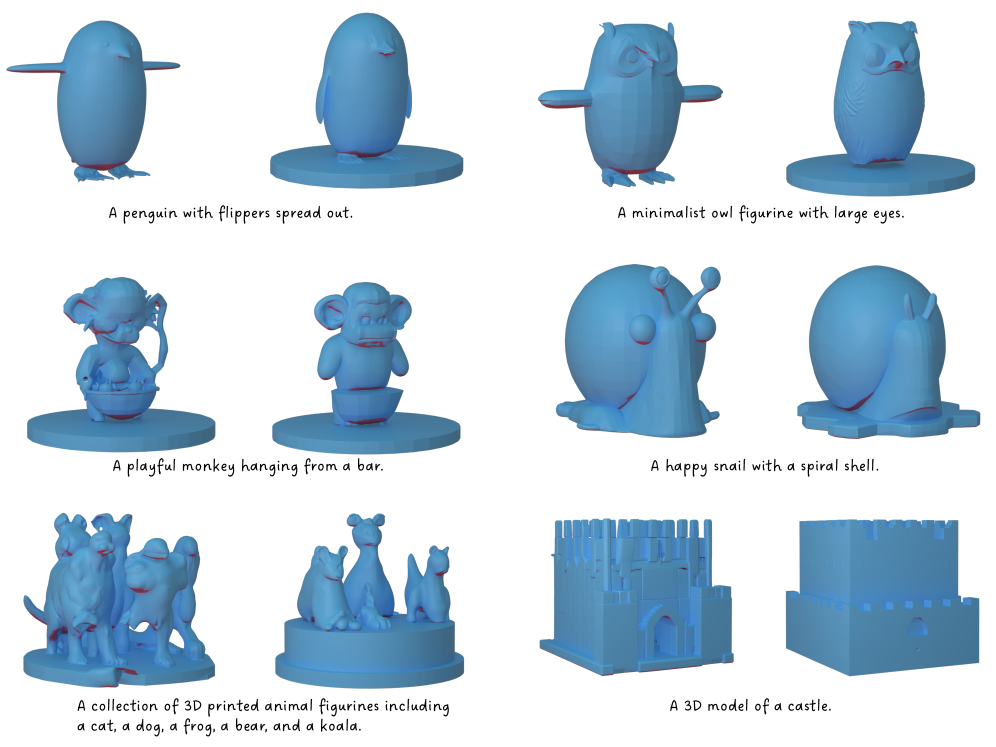 A penguin with flippers spread out.

A minimalist owl figurine with large eyes.

A playful monkey hanging from a bar.

A happy snail with a spiral shell.

A collection of 3D printed animal figurines including a cat, a dog, a frog, a bear, and a koala.

A 3D model of a castle.