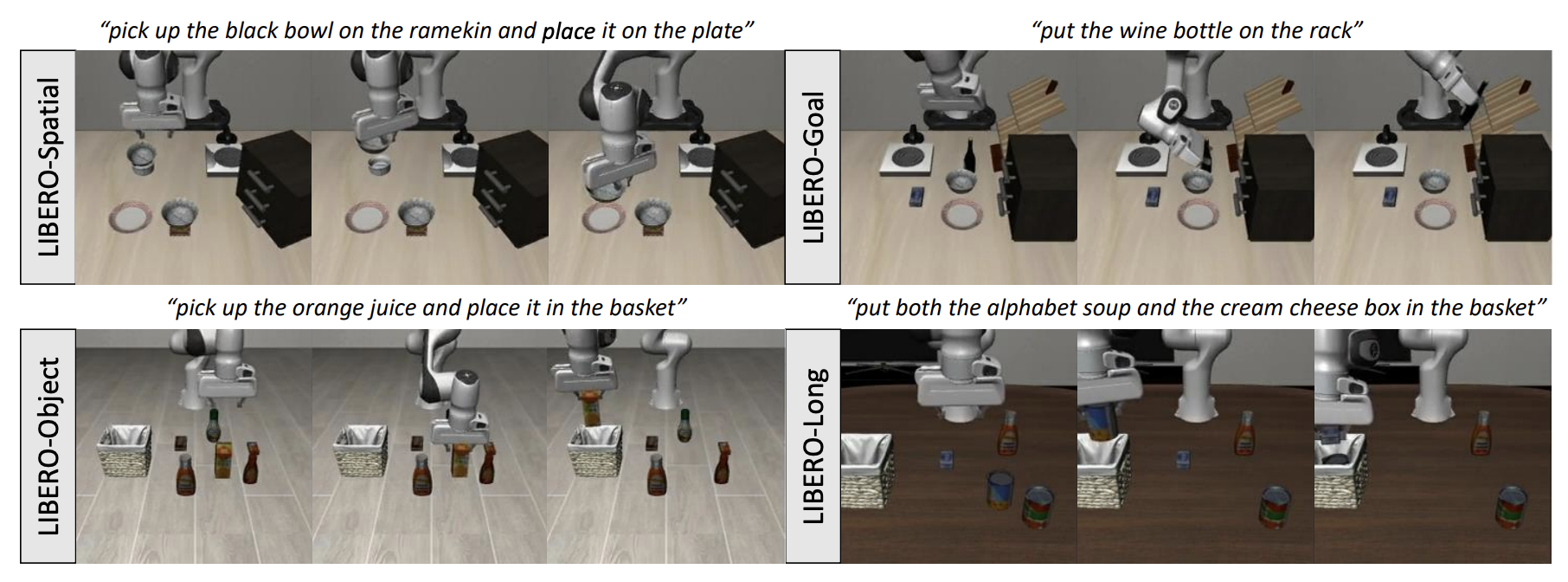 "pick up the black bowl on the ramekin and place it on the plate"

LIBERO-Spatial

"put the wine bottle on the rack"

LIBERO-Goal

"pick up the orange juice and place it in the basket"

LIBERO-Object

"put both the alphabet soup and the cream cheese box in the basket"

LIBERO-Long