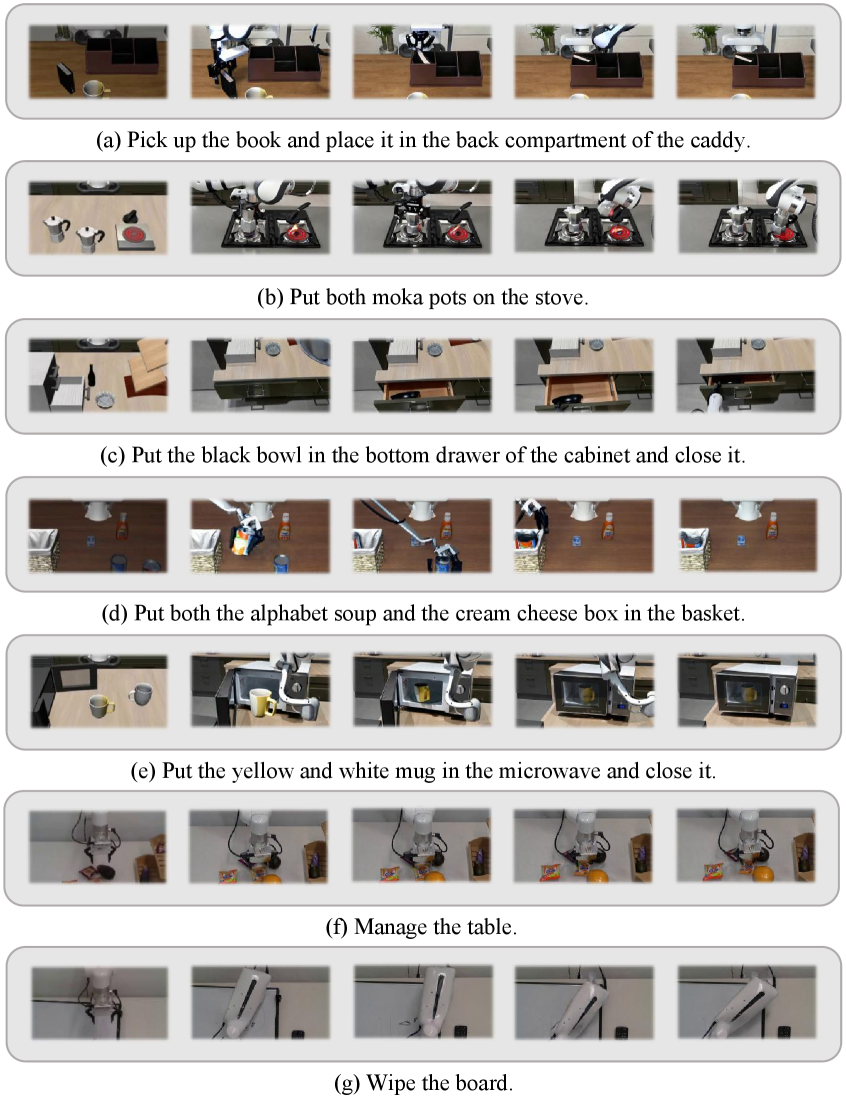 (a) Pick up the book and place it in the back compartment of the caddy.

(b) Put both moka pots on the stove.

(c) Put the black bowl in the bottom drawer of the cabinet and close it.

(d) Put both the alphabet soup and the cream cheese box in the basket.

(e) Put the yellow and white mug in the microwave and close it.

(f) Manage the table.

(g) Wipe the board.