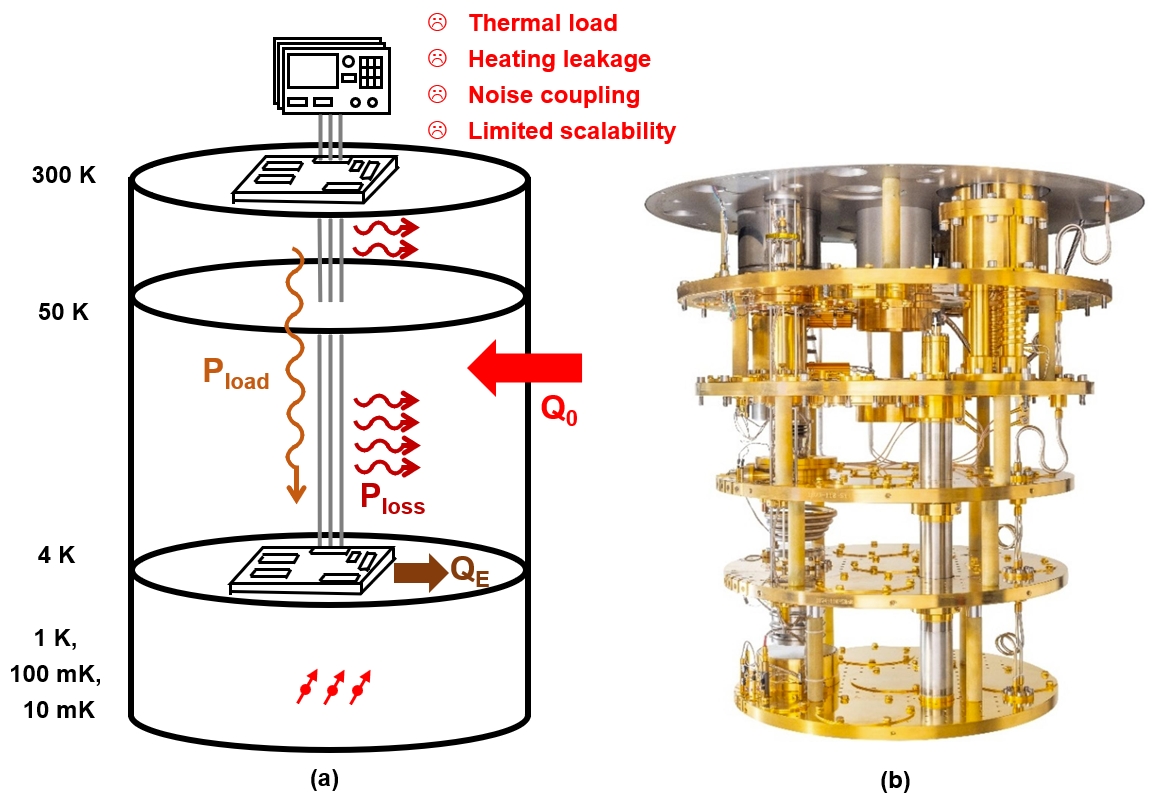 ☹ Thermal load
☹ Heating leakage
☹ Noise coupling
☹ Limited scalability

300 K

50 K

$P_{load}$

$Q_0$

$P_{loss}$

4 K

$Q_E$

1 K,
100 mK,
10 mK

(a)

(b)