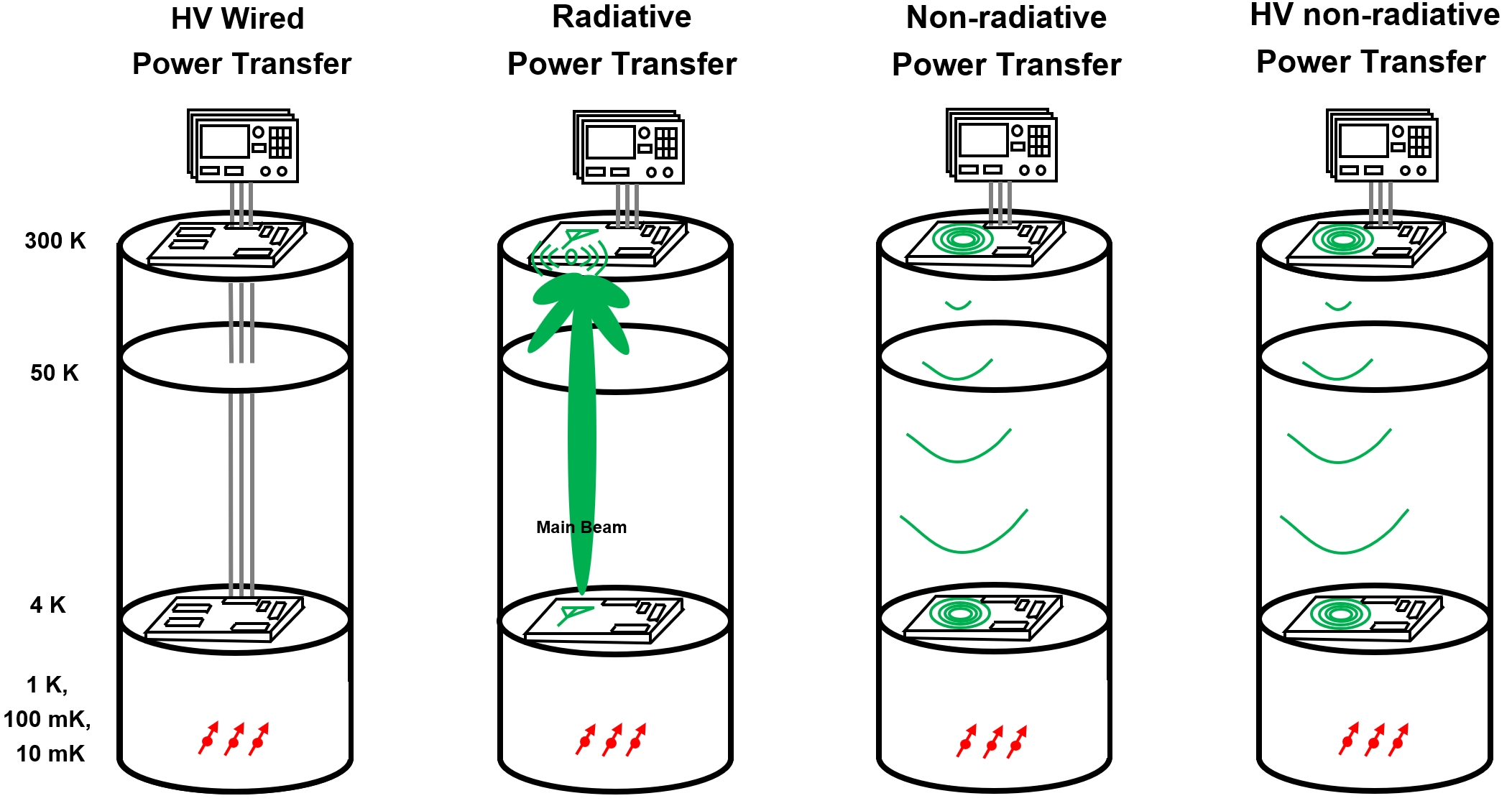 HV Wired Power Transfer

Radiative Power Transfer

Non-radiative Power Transfer

HV non-radiative Power Transfer

300 K

50 K

4 K

1 K,
100 mK,
10 mK

Main Beam