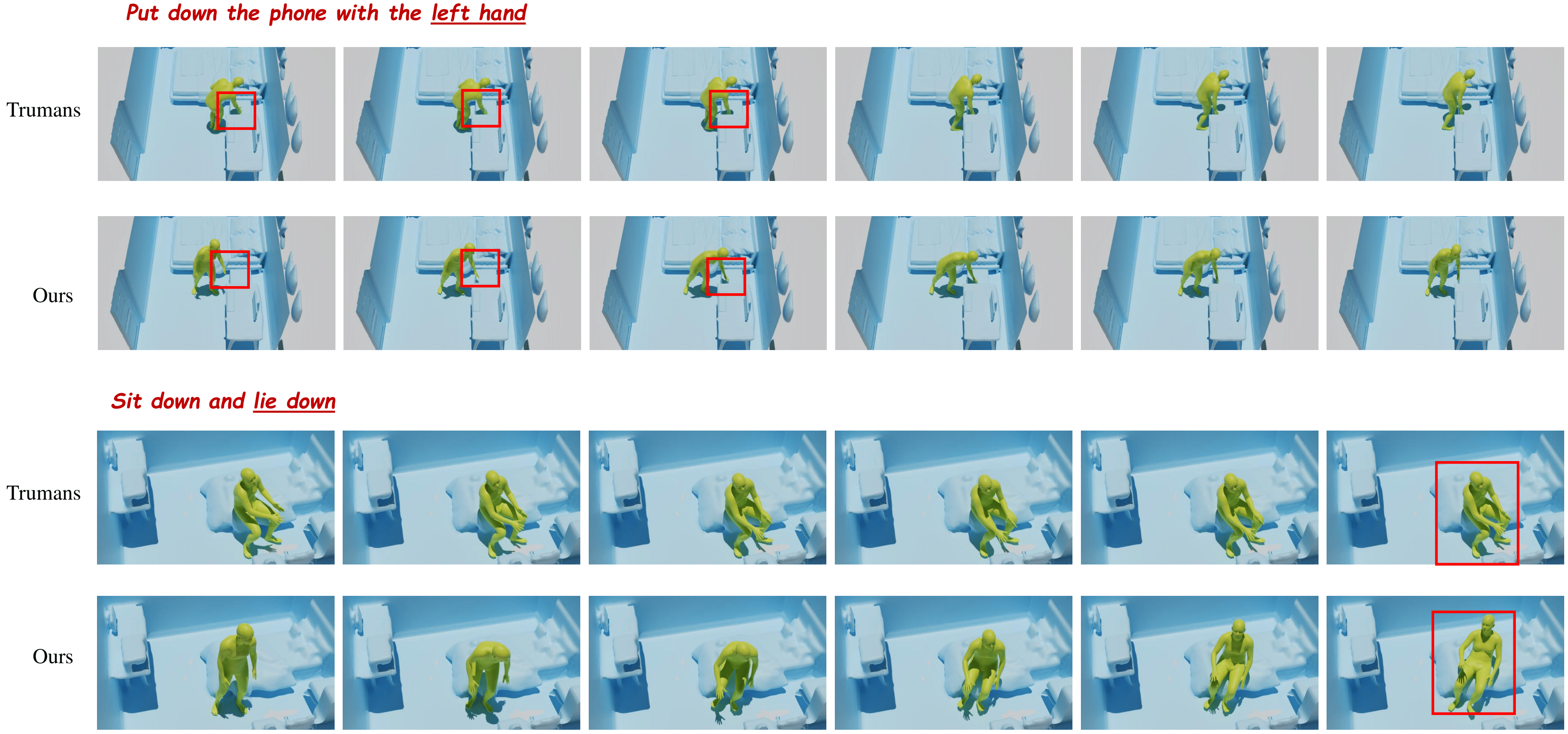 Put down the phone with the left hand

Trumans

Ours

Sit down and lie down

Trumans

Ours