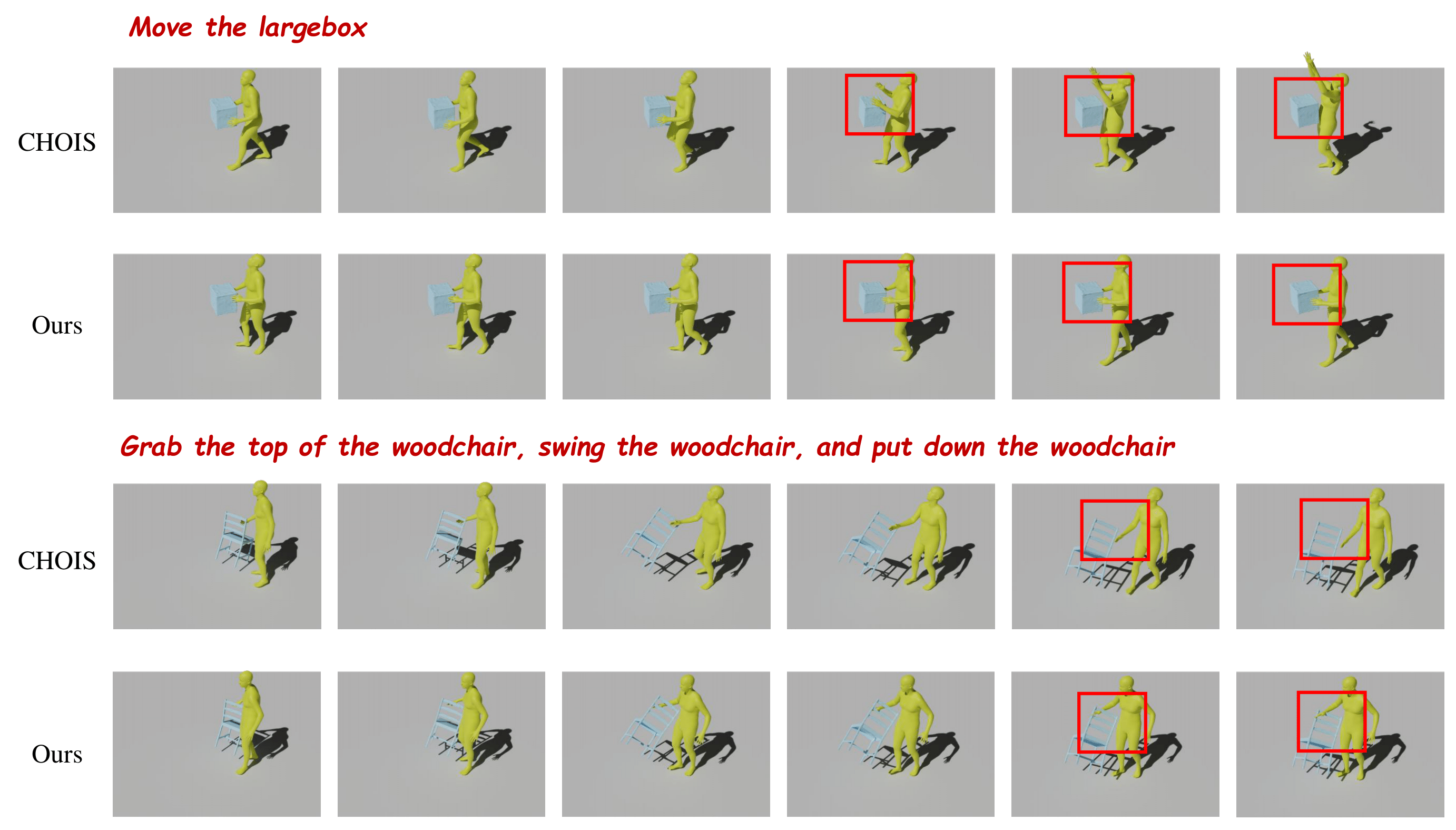 Move the largebox

CHOIS

Ours

Grab the top of the woodchair, swing the woodchair, and put down the woodchair

CHOIS

Ours