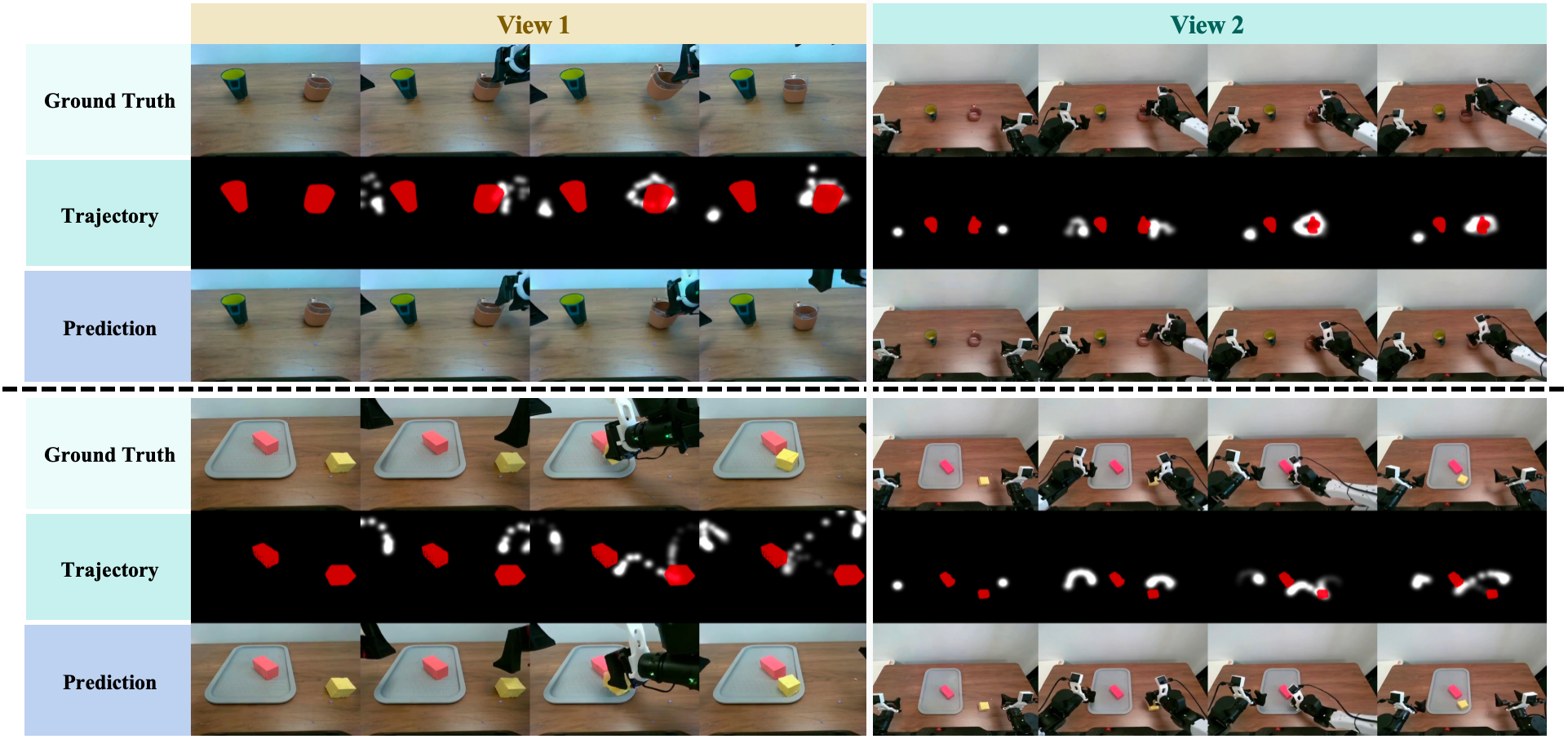 View 1

View 2

Ground Truth

Trajectory

Prediction

Ground Truth

Trajectory

Prediction