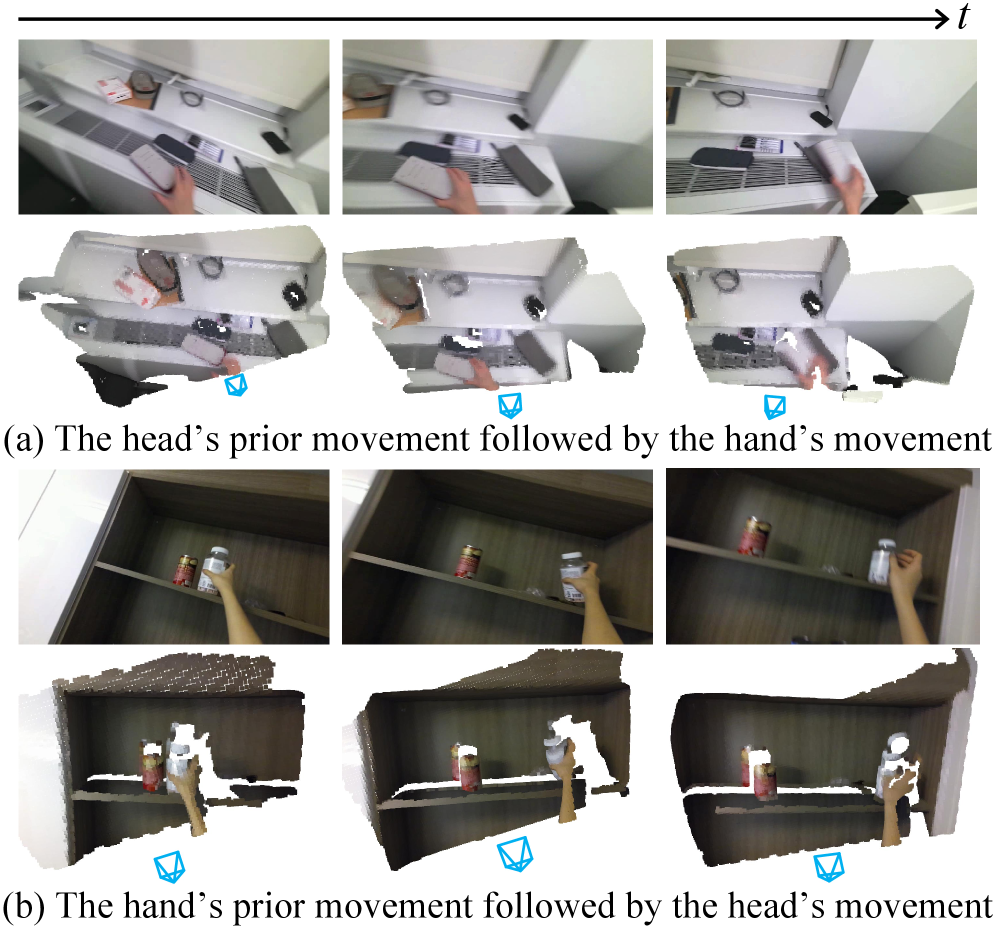 $t$

(a) The head's prior movement followed by the hand's movement

(b) The hand's prior movement followed by the head's movement