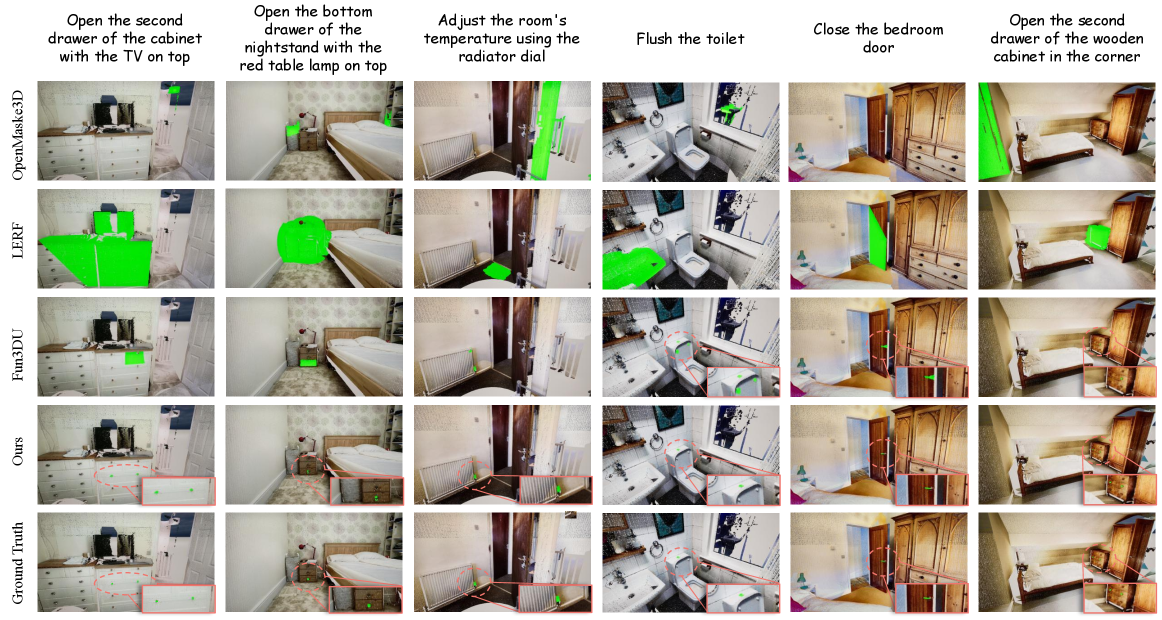 Open the second drawer of the cabinet with the TV on top

Open the bottom drawer of the nightstand with the red table lamp on top

Adjust the room's temperature using the radiator dial

Flush the toilet

Close the bedroom door

Open the second drawer of the wooden cabinet in the corner

OpenMask3D

LERF

Fun3DU

Ours

Ground Truth