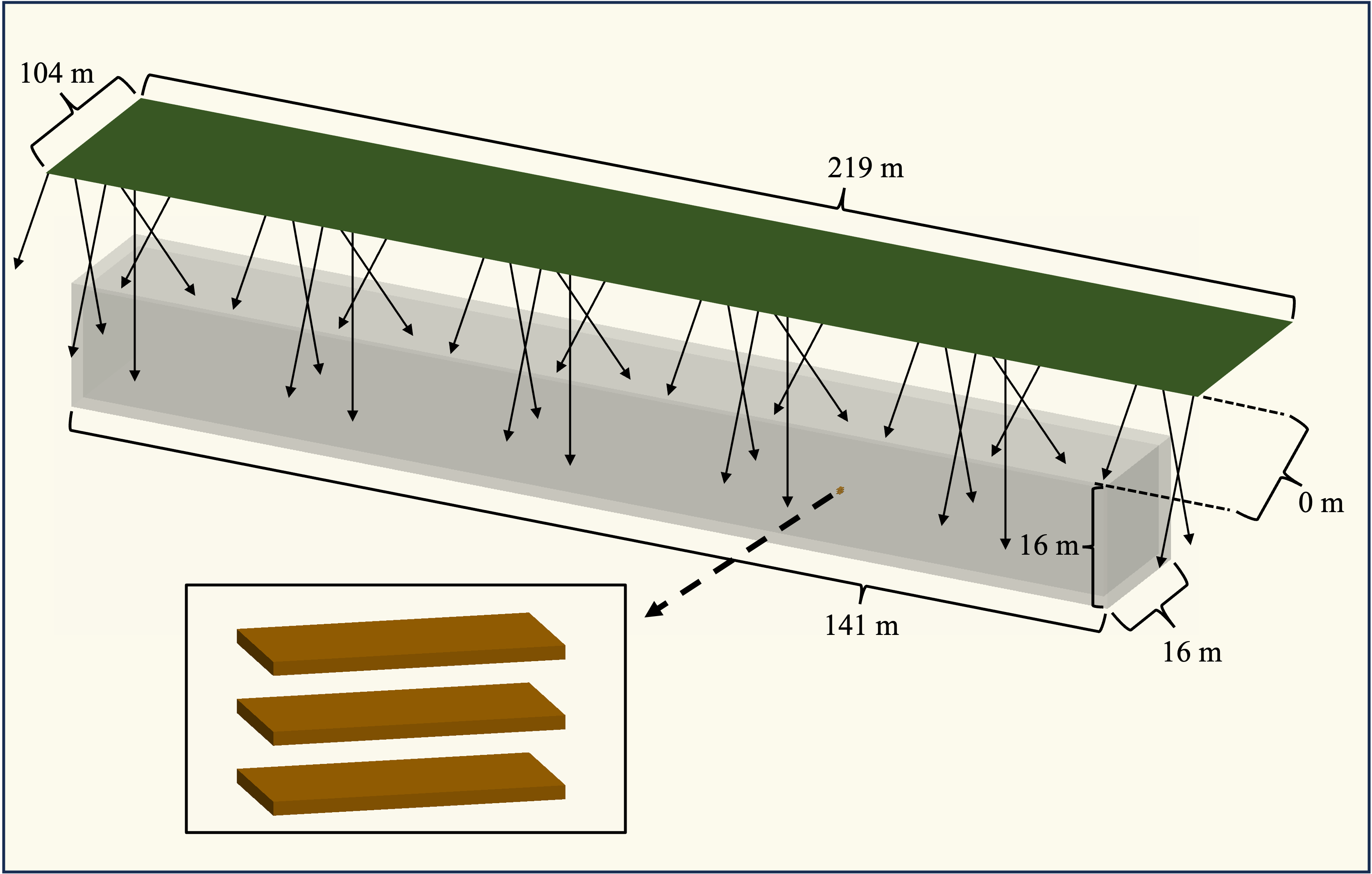 104 m

219 m

0 m

16 m

141 m

16 m