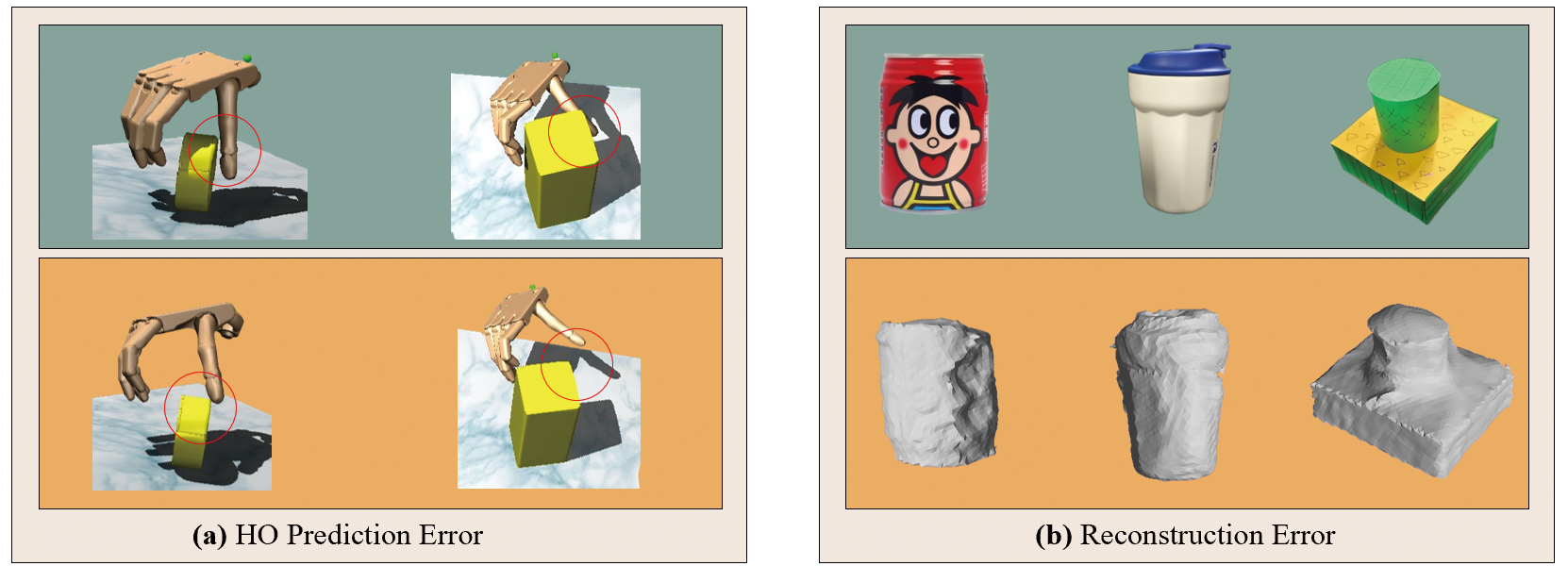 (a) HO Prediction Error

(b) Reconstruction Error