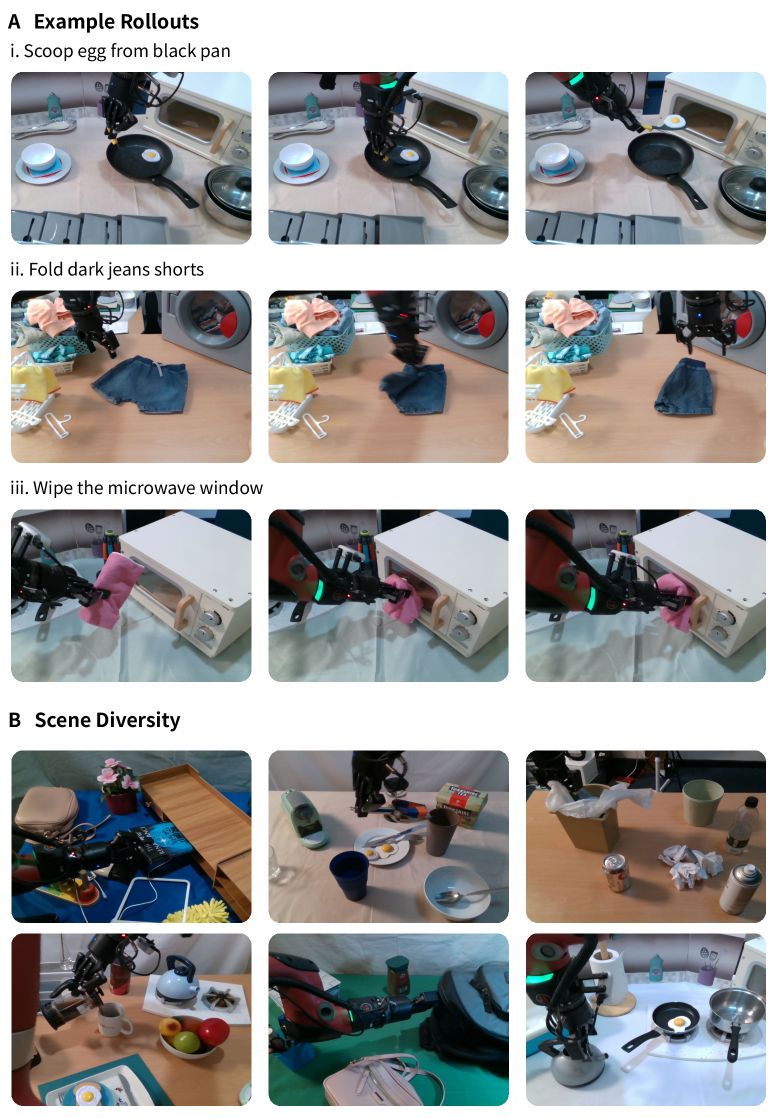 A Example Rollouts

i. Scoop egg from black pan

ii. Fold dark jeans shorts

iii. Wipe the microwave window

B Scene Diversity