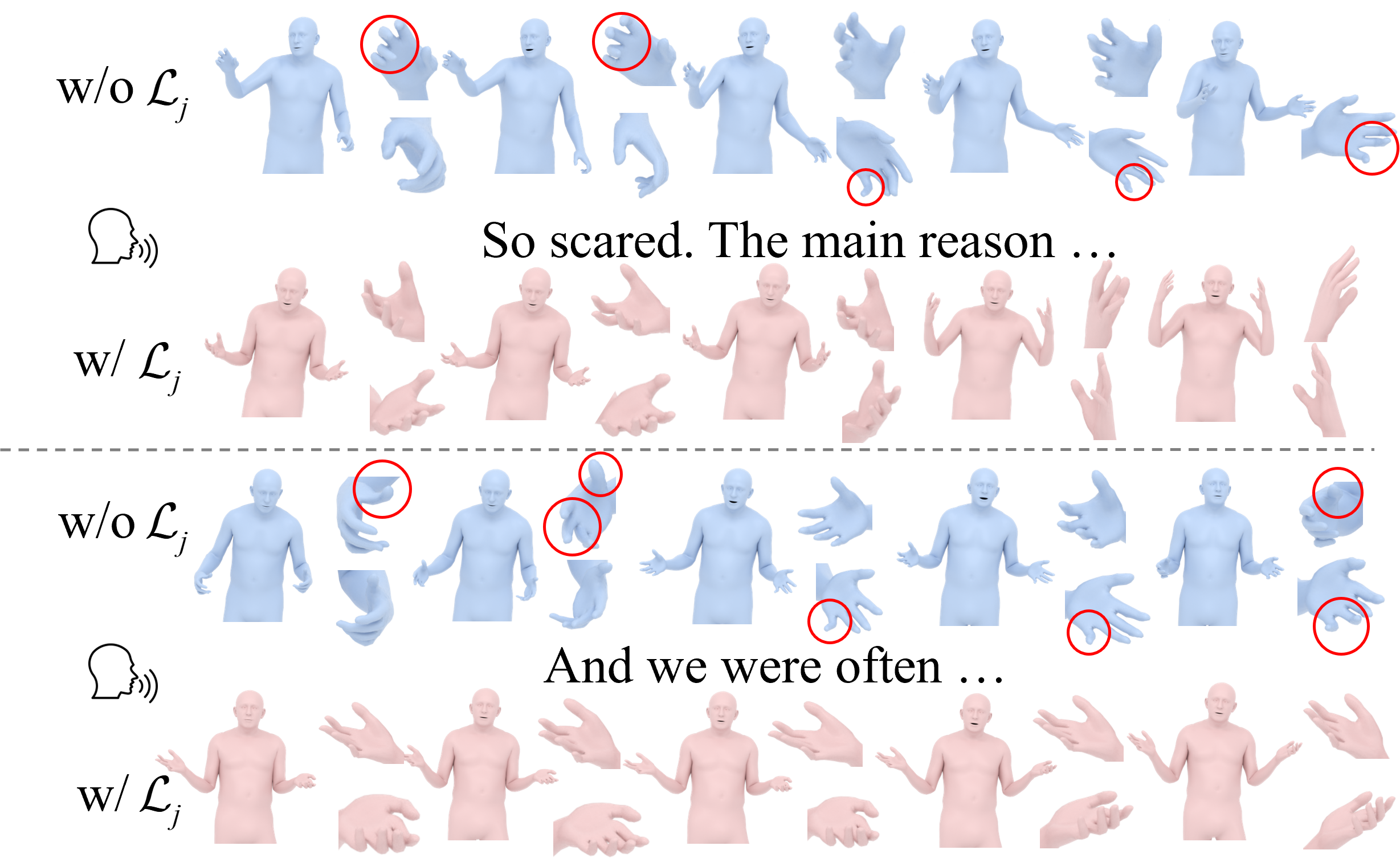 w/o $\mathcal{L}_j$

So scared. The main reason …

w/ $\mathcal{L}_j$

w/o $\mathcal{L}_j$

And we were often …

w/ $\mathcal{L}_j$