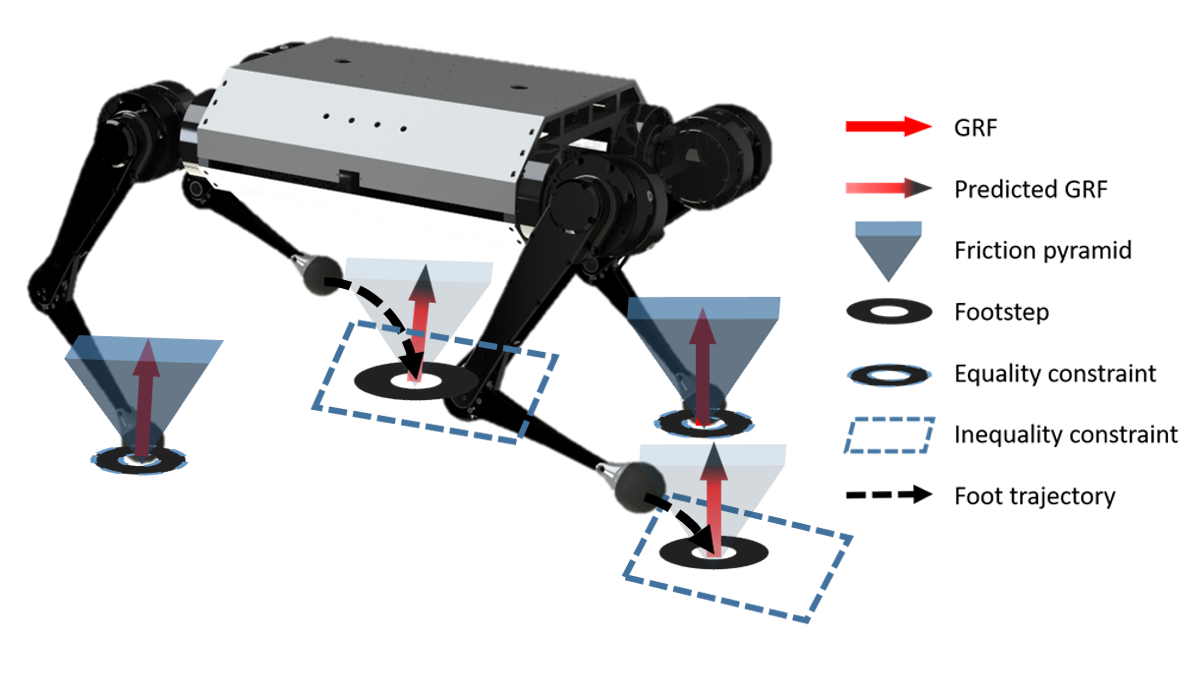 GRF

Predicted GRF

Friction pyramid

Footstep

Equality constraint

Inequality constraint

Foot trajectory