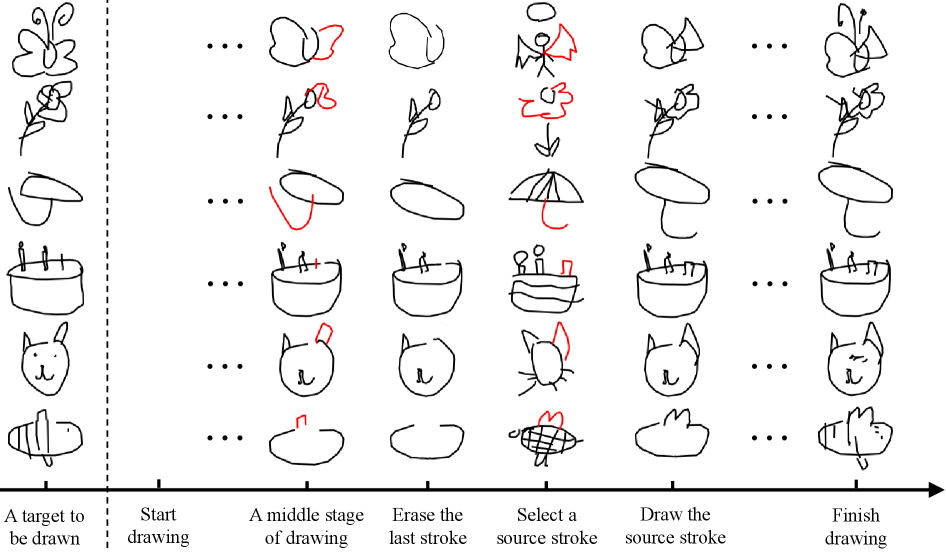 A target to be drawn

Start drawing

A middle stage of drawing

Erase the last stroke

Select a source stroke

Draw the source stroke

Finish drawing