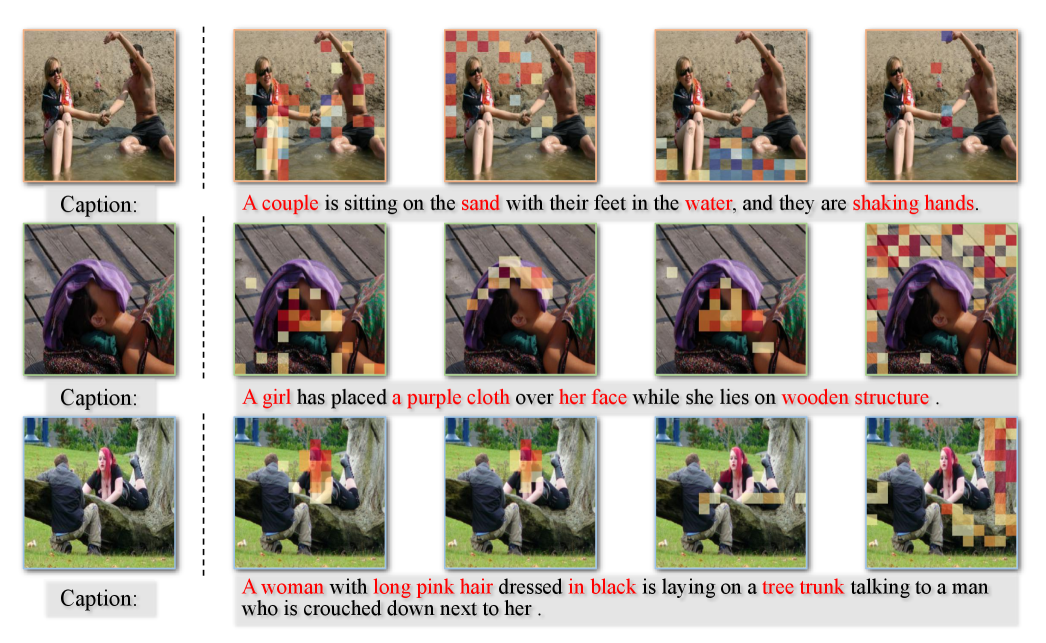 Caption:

A couple is sitting on the sand with their feet in the water, and they are shaking hands.

Caption:

A girl has placed a purple cloth over her face while she lies on wooden structure .

Caption:

A woman with long pink hair dressed in black is laying on a tree trunk talking to a man who is crouched down next to her .