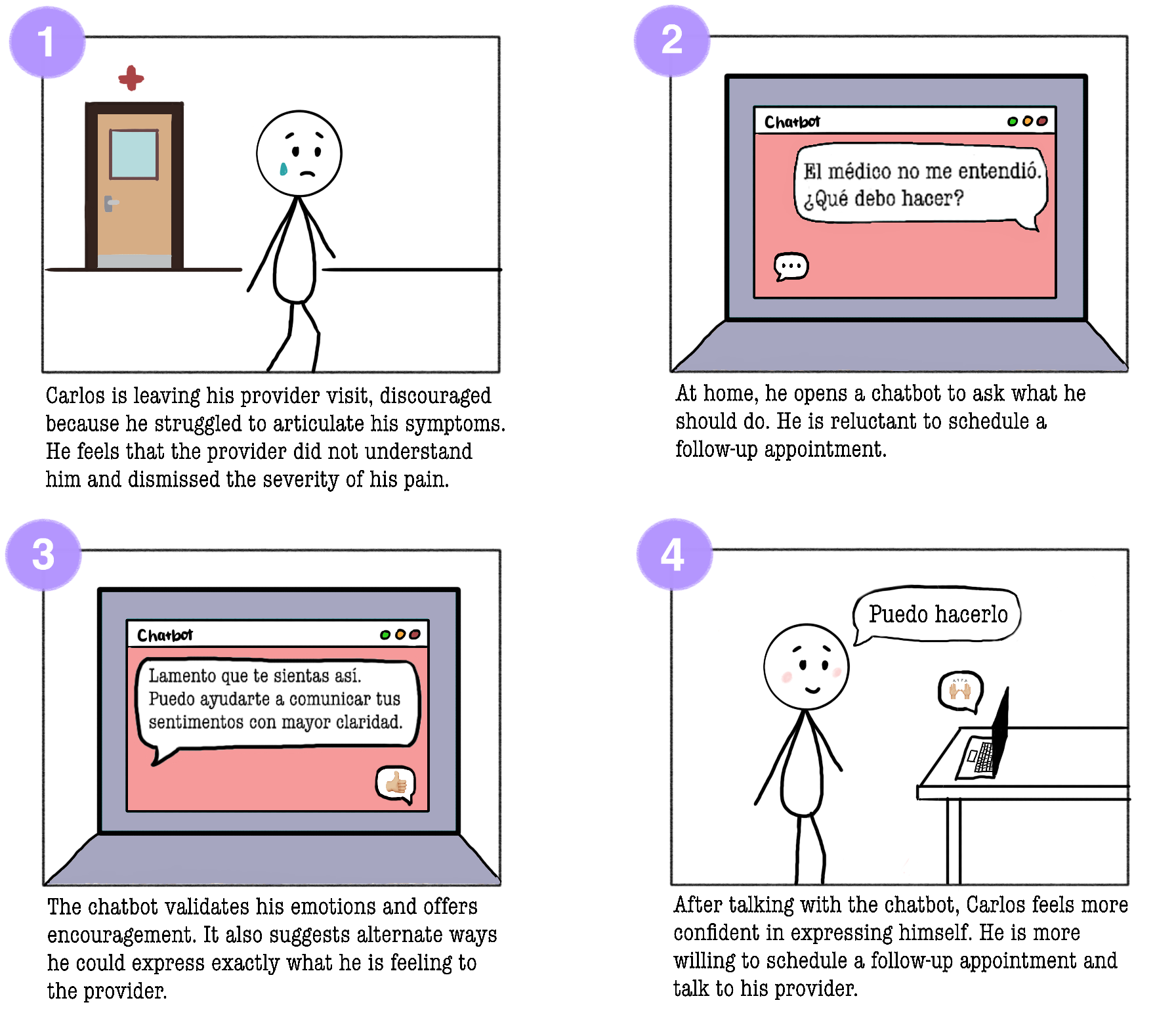 1

Carlos is leaving his provider visit, discouraged because he struggled to articulate his symptoms. He feels that the provider did not understand him and dismissed the severity of his pain.

2

Chatbot

El médico no me entendió. ¿Qué debo hacer?

At home, he opens a chatbot to ask what he should do. He is reluctant to schedule a follow-up appointment.

3

Chatbot

Lamento que te sientas así. Puedo ayudarte a comunicar tus sentimentos con mayor claridad.

The chatbot validates his emotions and offers encouragement. It also suggests alternate ways he could express exactly what he is feeling to the provider.

4

Puedo hacerlo

After talking with the chatbot, Carlos feels more confident in expressing himself. He is more willing to schedule a follow-up appointment and talk to his provider.