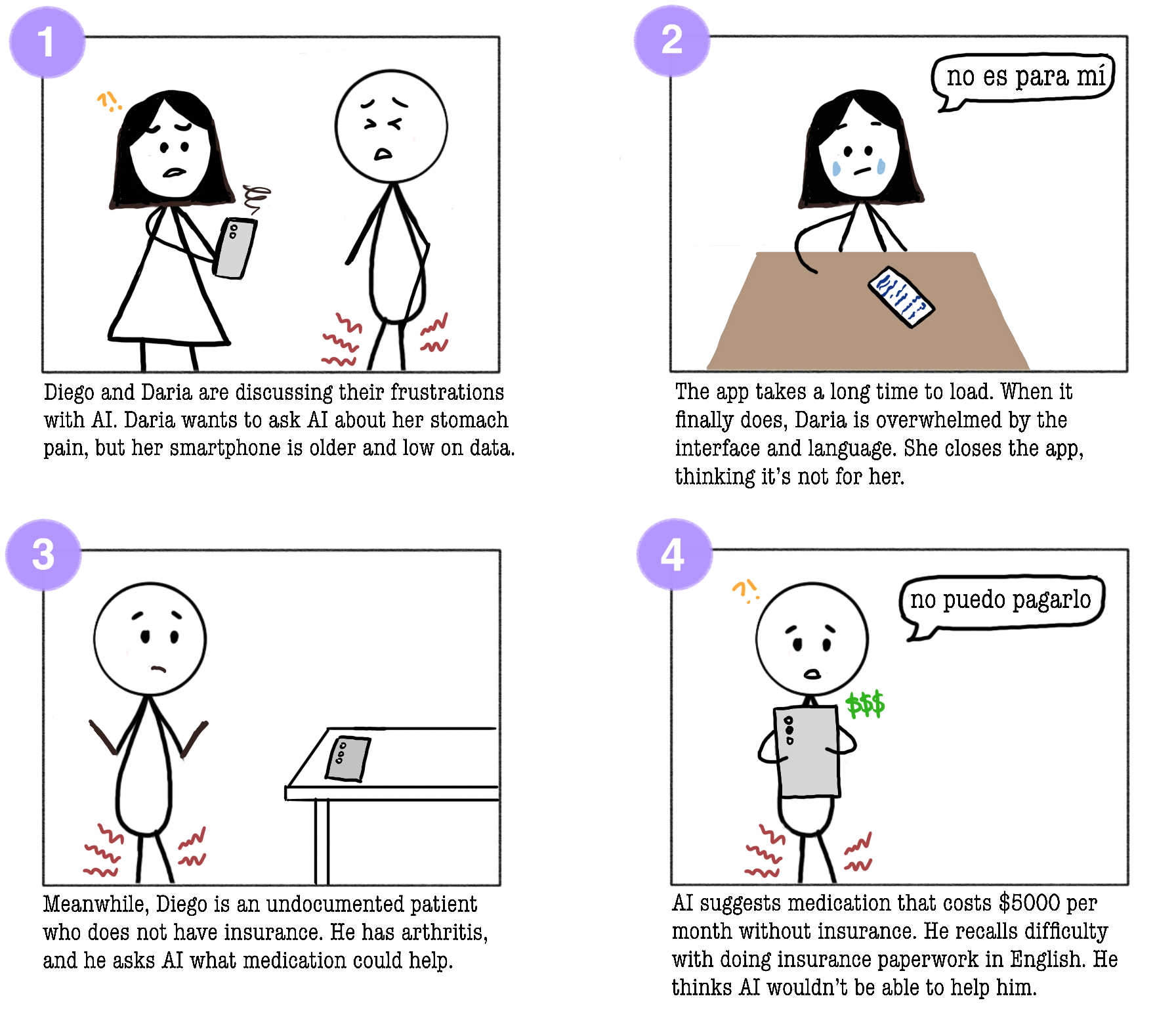 1

?!

Diego and Daria are discussing their frustrations with AI. Daria wants to ask AI about her stomach pain, but her smartphone is older and low on data.

2

no es para mí

The app takes a long time to load. When it finally does, Daria is overwhelmed by the interface and language. She closes the app, thinking it's not for her.

3

Meanwhile, Diego is an undocumented patient who does not have insurance. He has arthritis, and he asks AI what medication could help.

4

?!

no puedo pagarlo

$$$

AI suggests medication that costs $5000 per month without insurance. He recalls difficulty with doing insurance paperwork in English. He thinks AI wouldn't be able to help him.