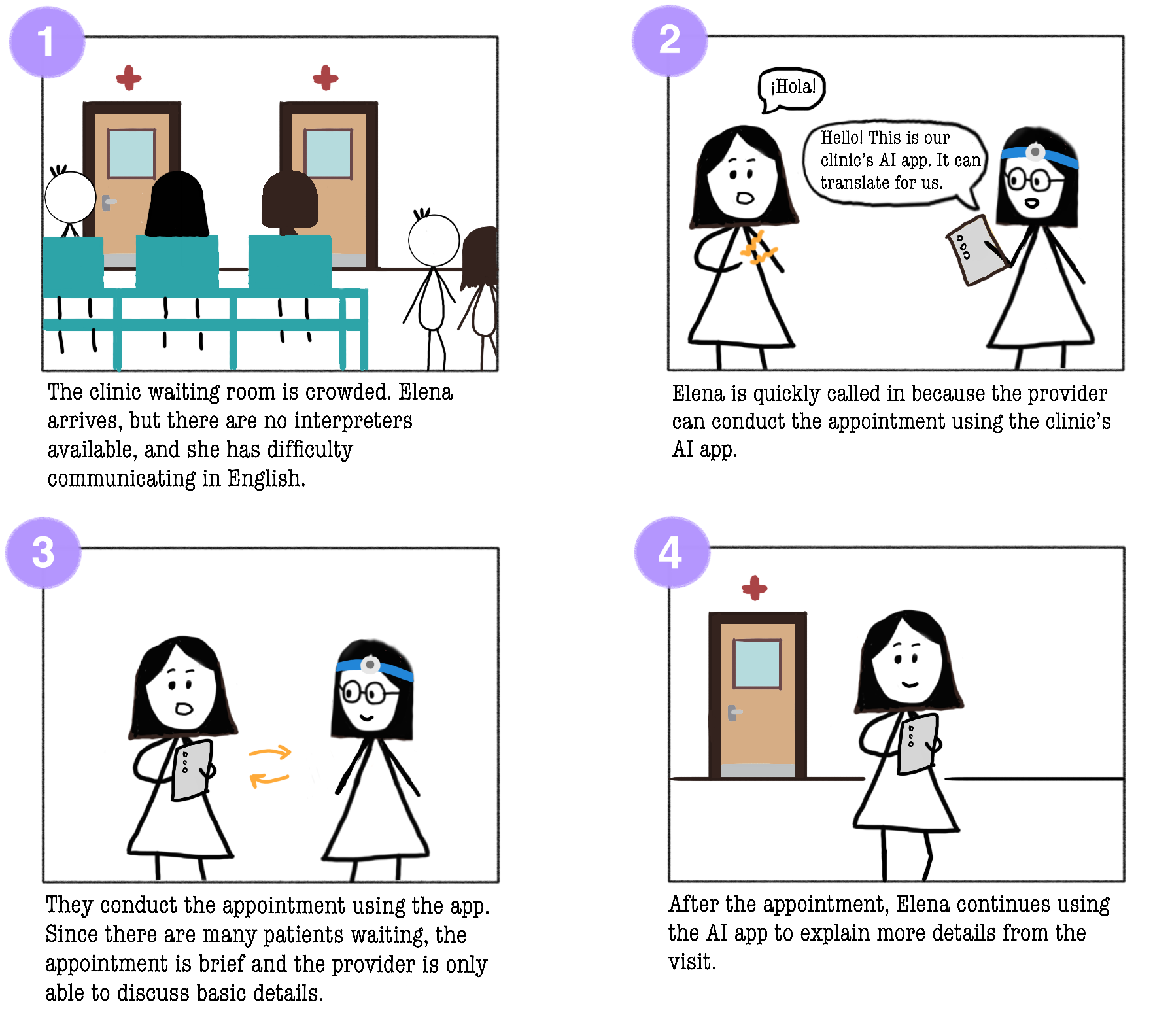 1

The clinic waiting room is crowded. Elena arrives, but there are no interpreters available, and she has difficulty communicating in English.

2

¡Hola!

Hello! This is our clinic's AI app. It can translate for us.

Elena is quickly called in because the provider can conduct the appointment using the clinic's AI app.

3

They conduct the appointment using the app. Since there are many patients waiting, the appointment is brief and the provider is only able to discuss basic details.

4

After the appointment, Elena continues using the AI app to explain more details from the visit.