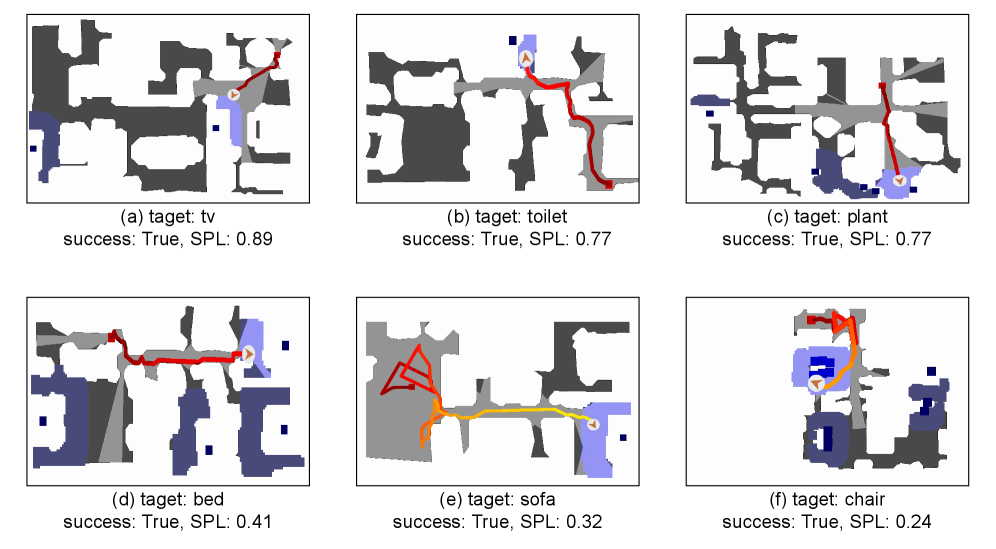 (a) taget: tv
success: True, SPL: 0.89

(b) taget: toilet
success: True, SPL: 0.77

(c) taget: plant
success: True, SPL: 0.77

(d) taget: bed
success: True, SPL: 0.41

(e) taget: sofa
success: True, SPL: 0.32

(f) taget: chair
success: True, SPL: 0.24