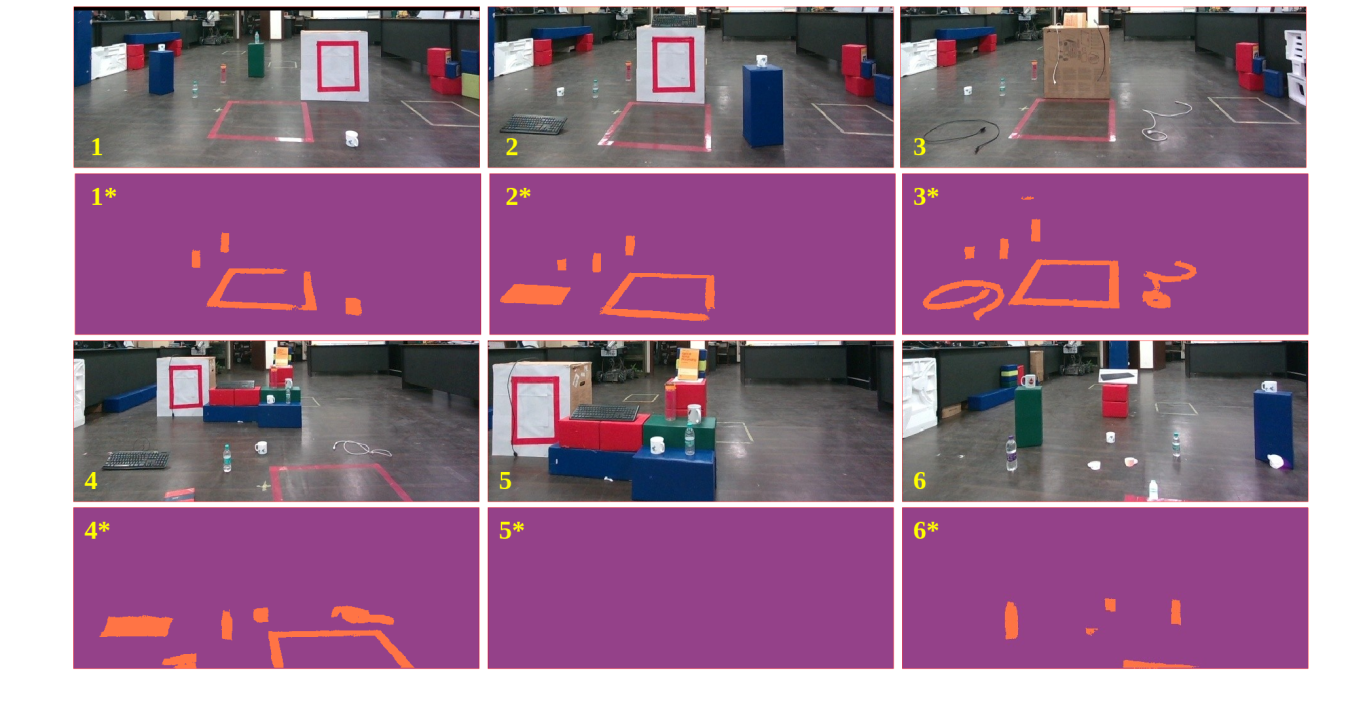 1

2

3

1*

2*

3*

4

5

6

4*

5*

6*